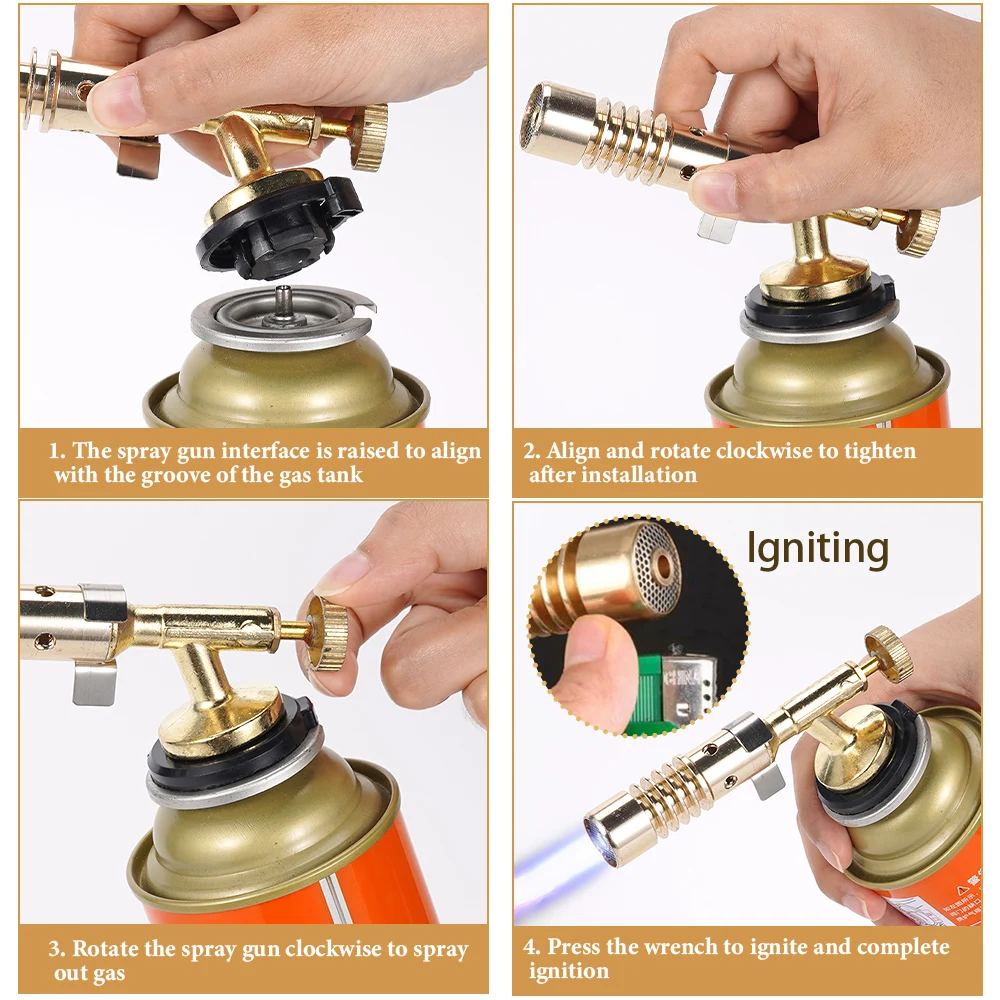 1. The spray gun interface is raised to align with the groove of the gas tank

2. Align and rotate clockwise to tighten after installation

3. Rotate the spray gun clockwise to spray out gas

Igniting

4. Press the wrench to ignite and complete ignition