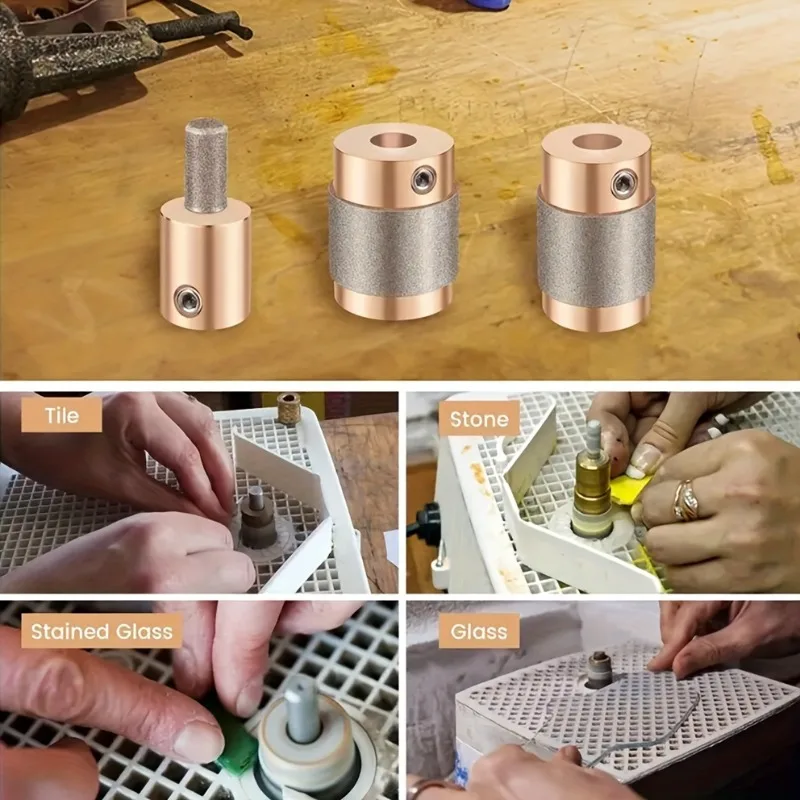 Tile

Stone

Stained Glass

Glass