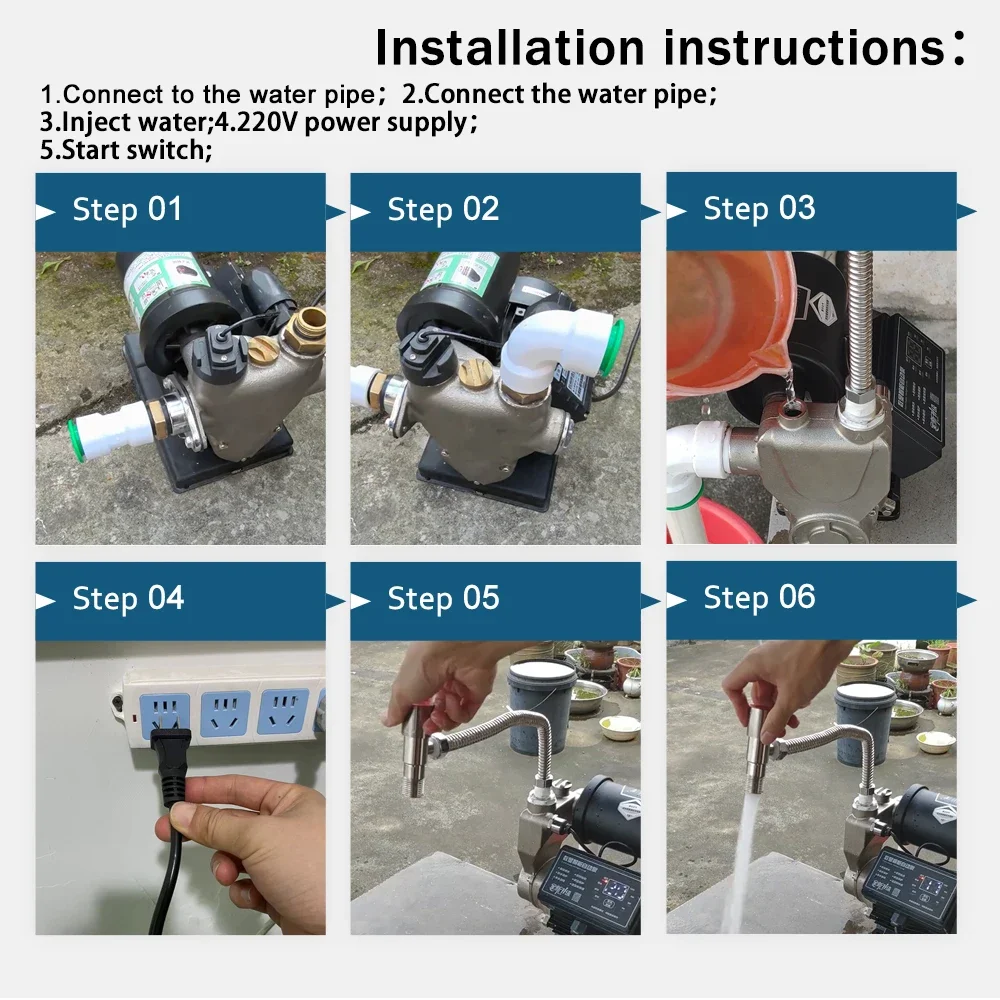 Installation instructions：

1.Connect to the water pipe； 2.Connect the water pipe；
3.Inject water;4.220V power supply；
5.Start switch;

Step 01

Step 02

Step 03

Step 04

Step 05

Step 06