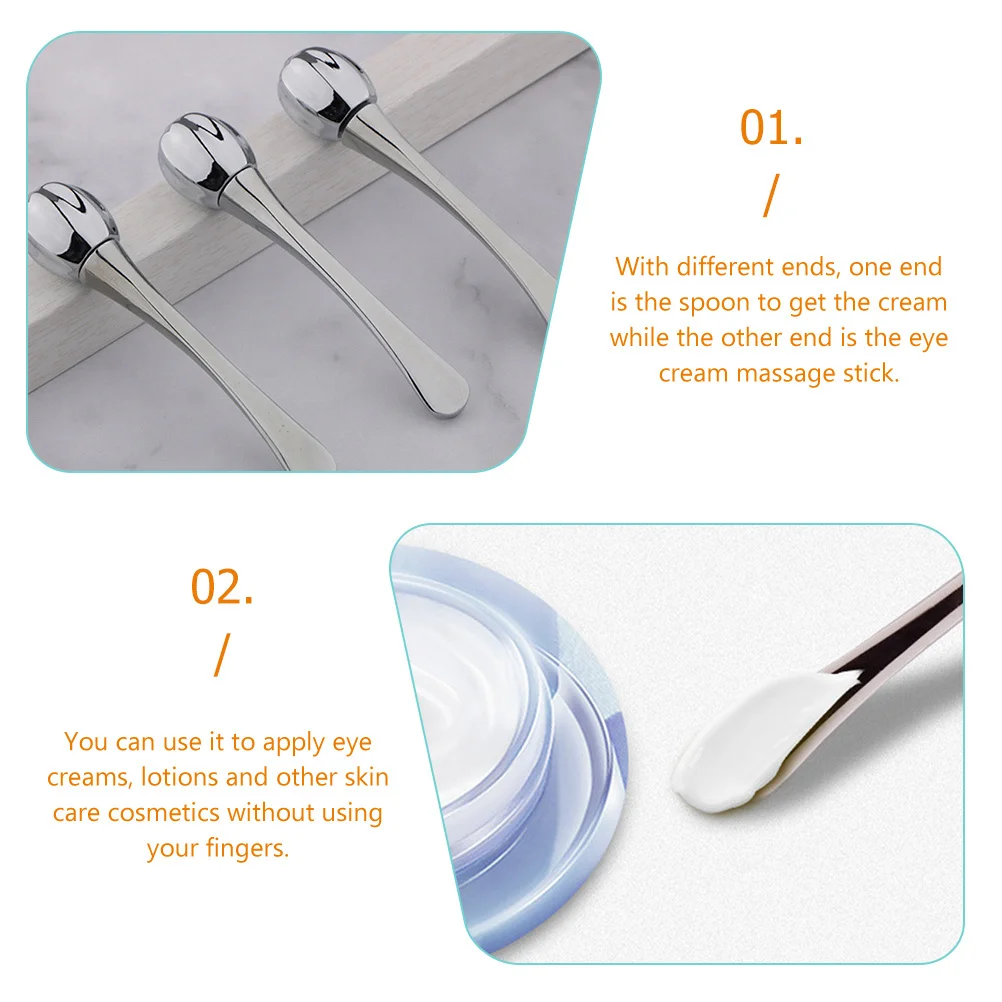 01.
/
With different ends, one end is the spoon to get the cream while the other end is the eye cream massage stick.

02.
/
You can use it to apply eye creams, lotions and other skin care cosmetics without using your fingers.