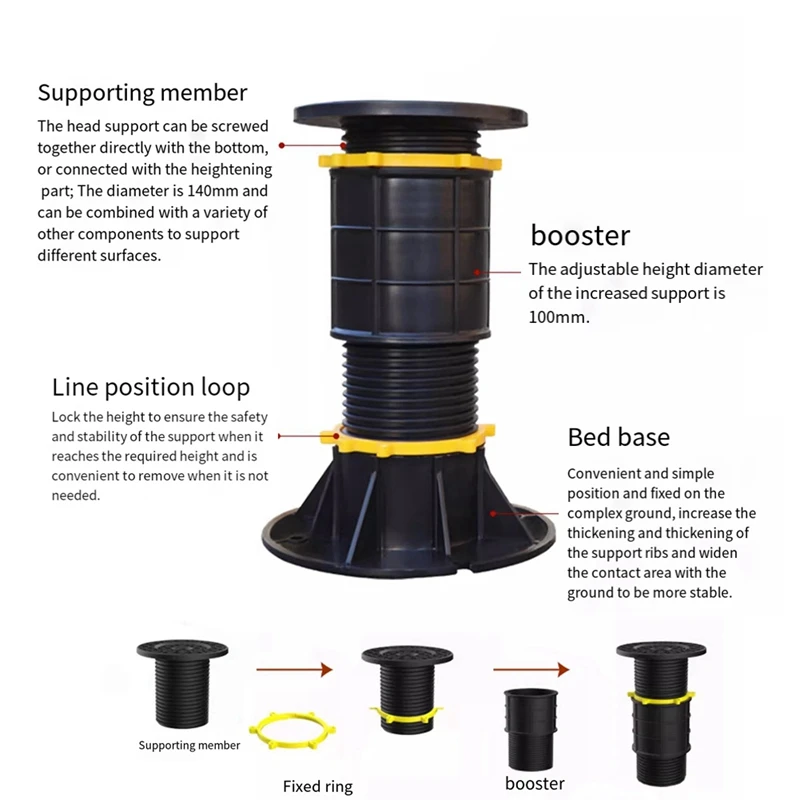 Supporting member

The head support can be screwed together directly with the bottom, or connected with the heightening part; The diameter is 140mm and can be combined with a variety of other components to support different surfaces.

booster

The adjustable height diameter of the increased support is 100mm.

Line position loop

Lock the height to ensure the safety and stability of the support when it reaches the required height and is convenient to remove when it is not needed.

Bed base

Convenient and simple position and fixed on the complex ground, increase the thickening and thickening of the support ribs and widen the contact area with the ground to be more stable.

Supporting member

Fixed ring

booster