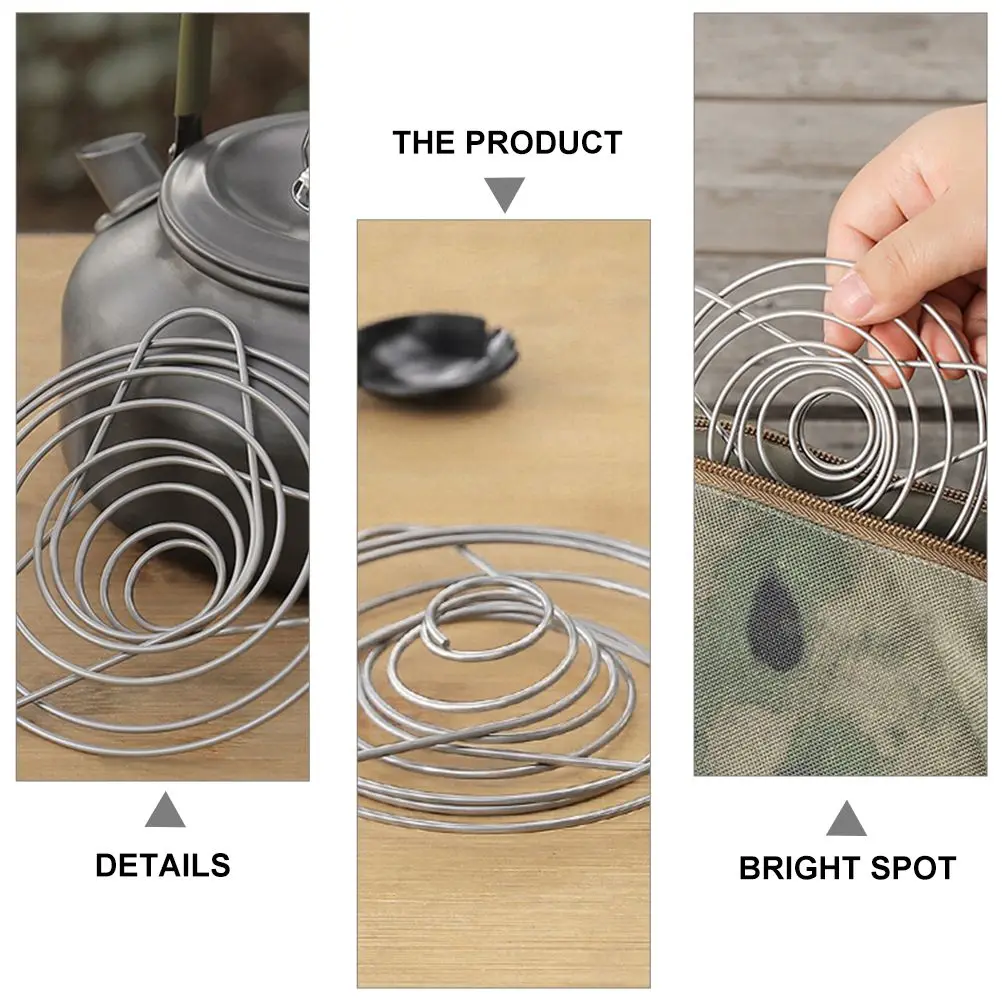 THE PRODUCT

DETAILS

BRIGHT SPOT