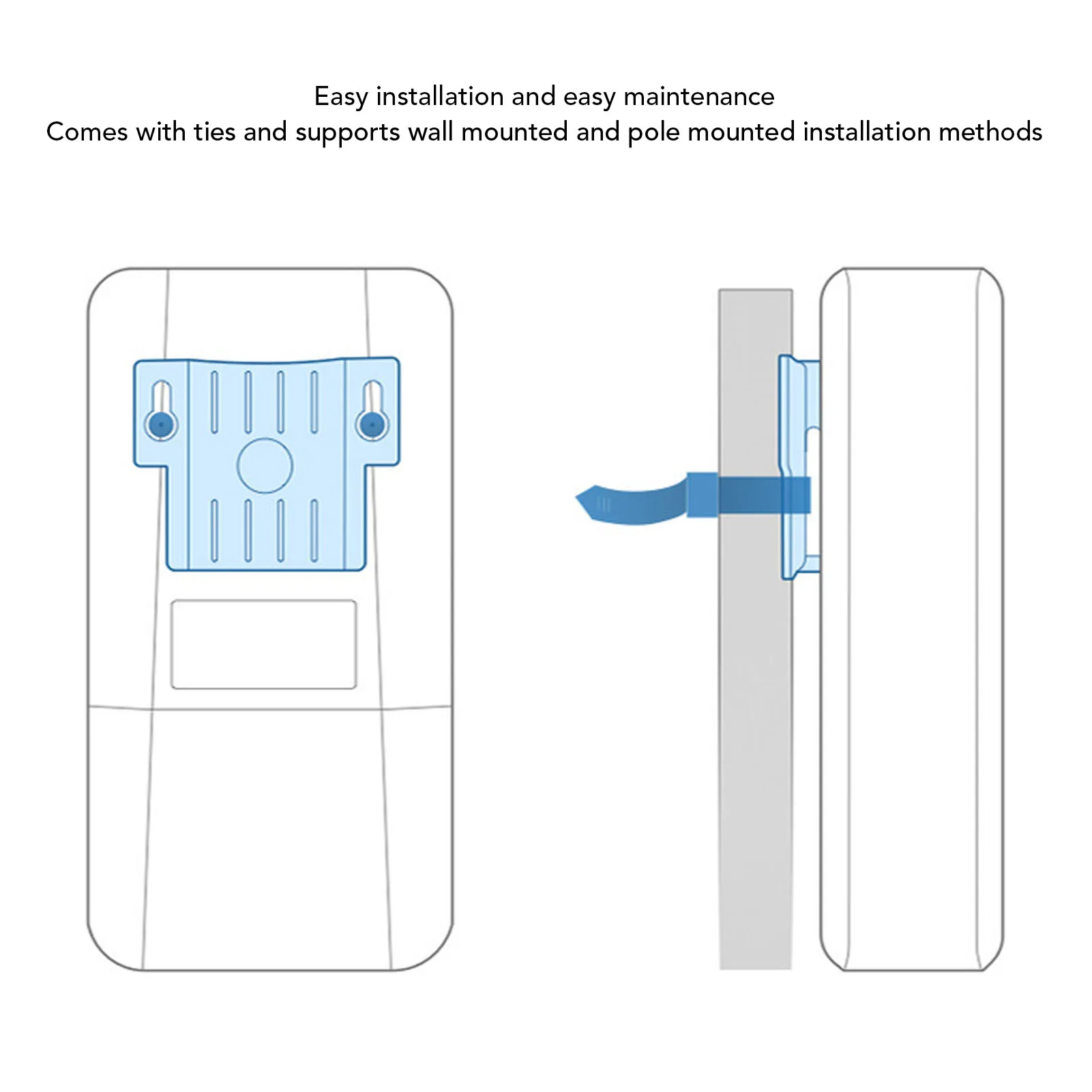 Easy installation and easy maintenance
Comes with ties and supports wall mounted and pole mounted installation methods