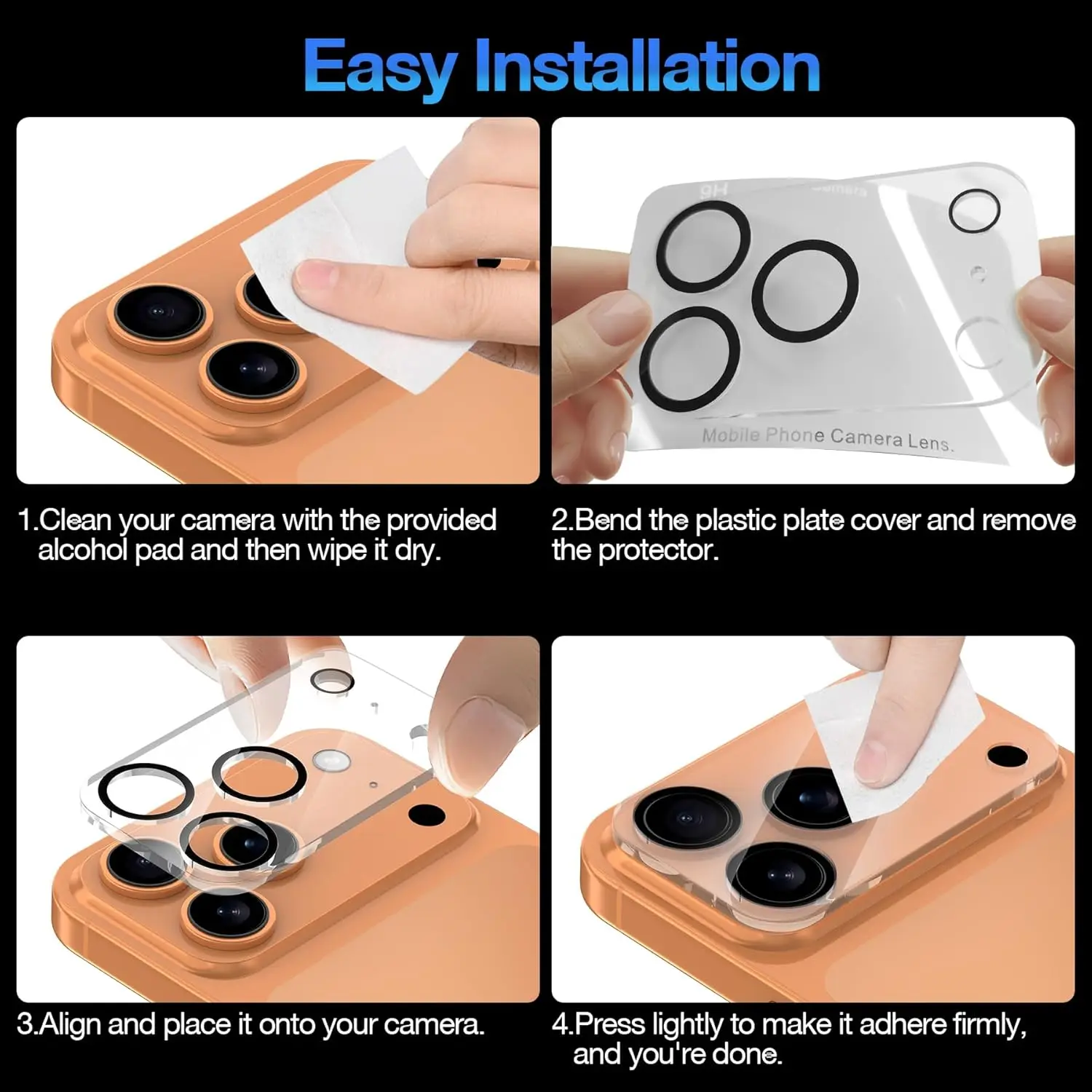 Easy Installation

9H

Camera

Mobile Phone Camera Lens.

1.Clean your camera with the provided alcohol pad and then wipe it dry.

2.Bend the plastic plate cover and remove the protector.

3.Align and place it onto your camera.

4.Press lightly to make it adhere firmly, and you're done.