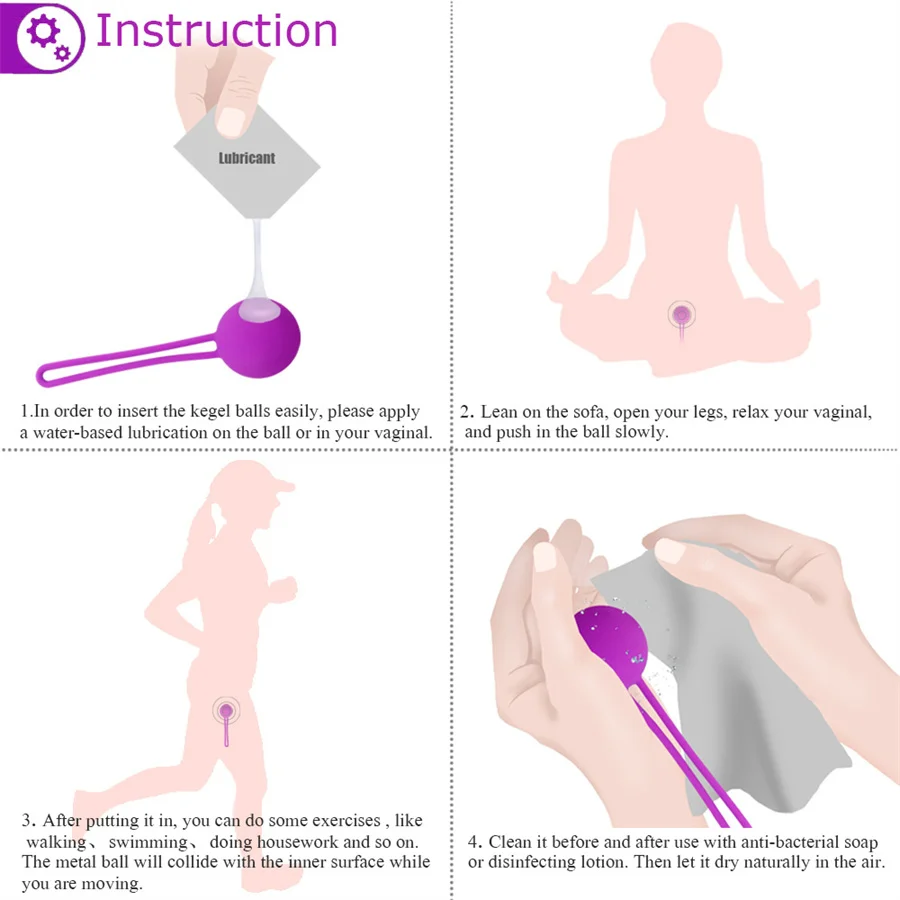 Instruction

Lubricant

1.In order to insert the kegel balls easily, please apply a water-based lubrication on the ball or in your vaginal.

2. Lean on the sofa, open your legs, relax your vaginal, and push in the ball slowly.

3. After putting it in, you can do some exercises , like walking、 swimming、 doing housework and so on. The metal ball will collide with the inner surface while you are moving.

4. Clean it before and after use with anti-bacterial soap or disinfecting lotion. Then let it dry naturally in the air.