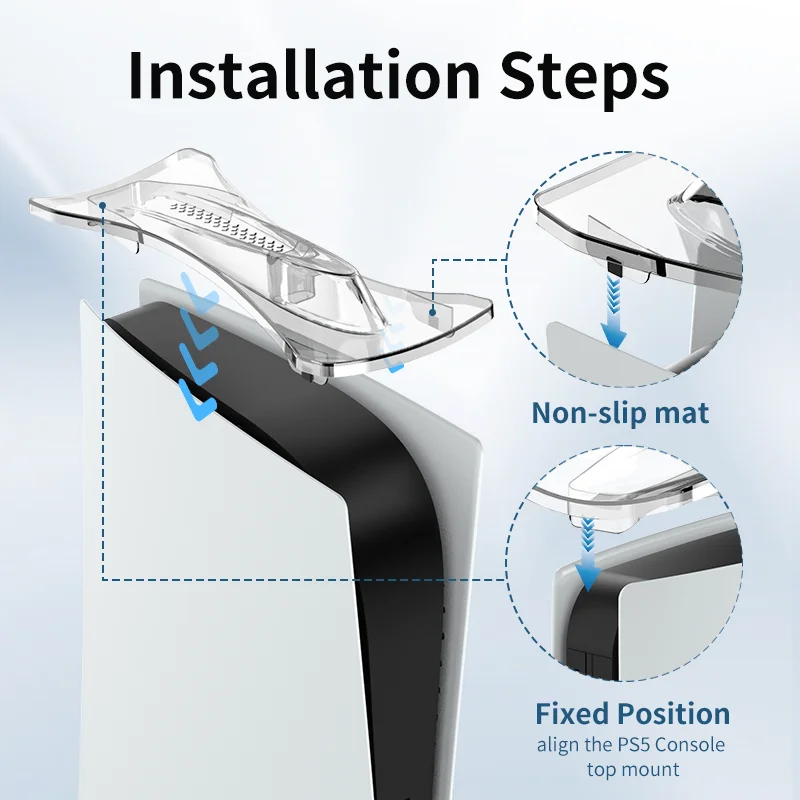 Installation Steps

Non-slip mat

Fixed Position
align the PS5 Console top mount