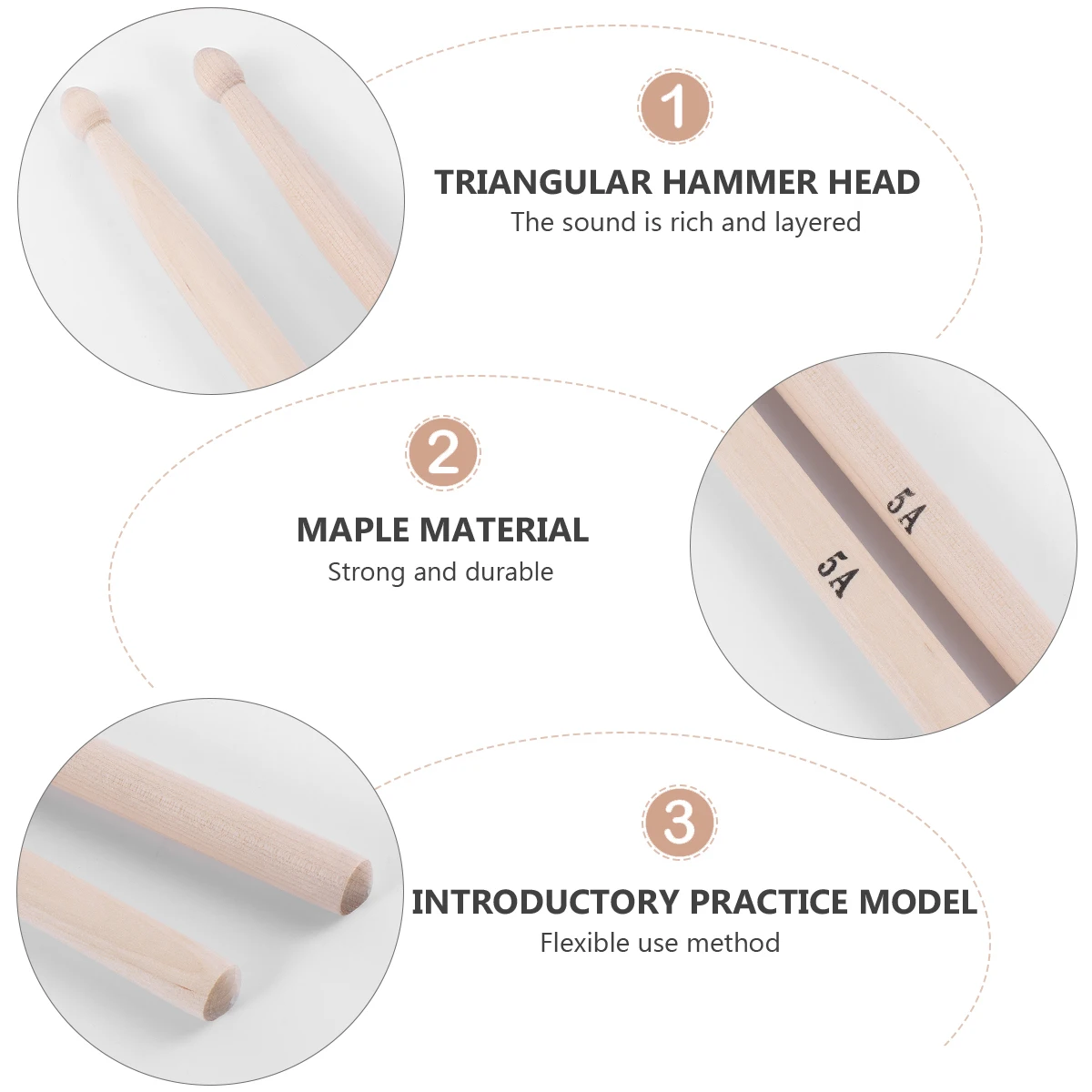 1

TRIANGULAR HAMMER HEAD
The sound is rich and layered

2

MAPLE MATERIAL
Strong and durable

5A

5A

3

INTRODUCTORY PRACTICE MODEL
Flexible use method