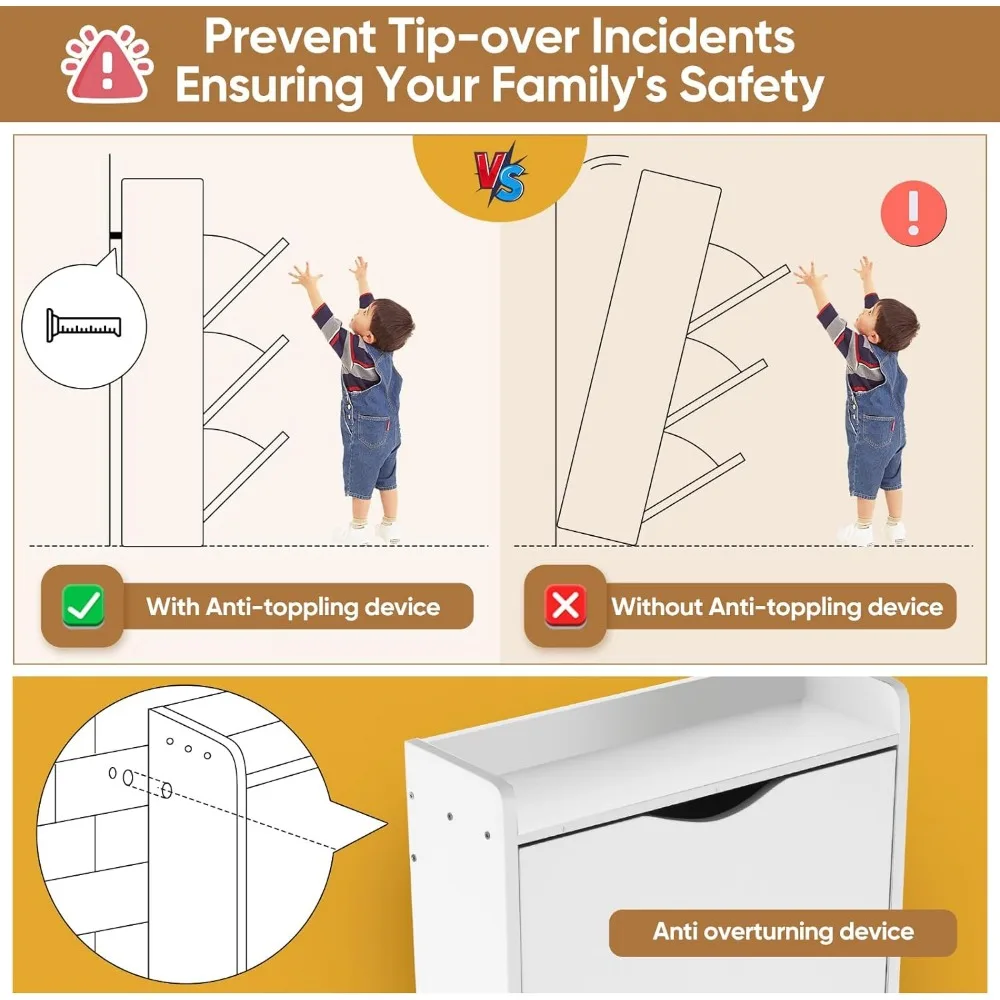 Prevent Tip-over Incidents
Ensuring Your Family's Safety

VS

With Anti-toppling device

Without Anti-toppling device

Anti overturning device