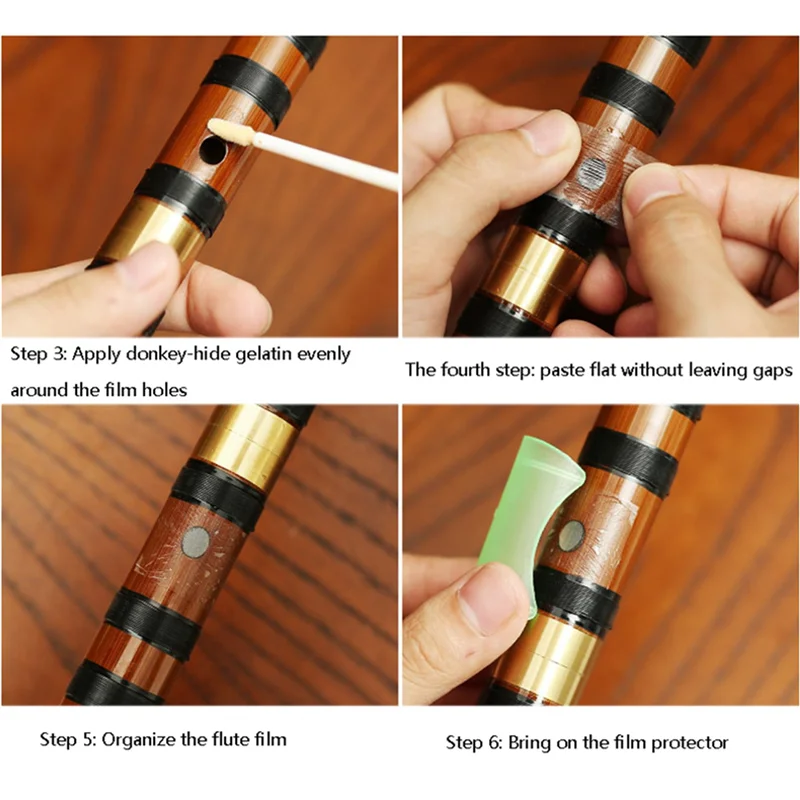 Step 3: Apply donkey-hide gelatin evenly around the film holes

The fourth step: paste flat without leaving gaps

Step 5: Organize the flute film

Step 6: Bring on the film protector