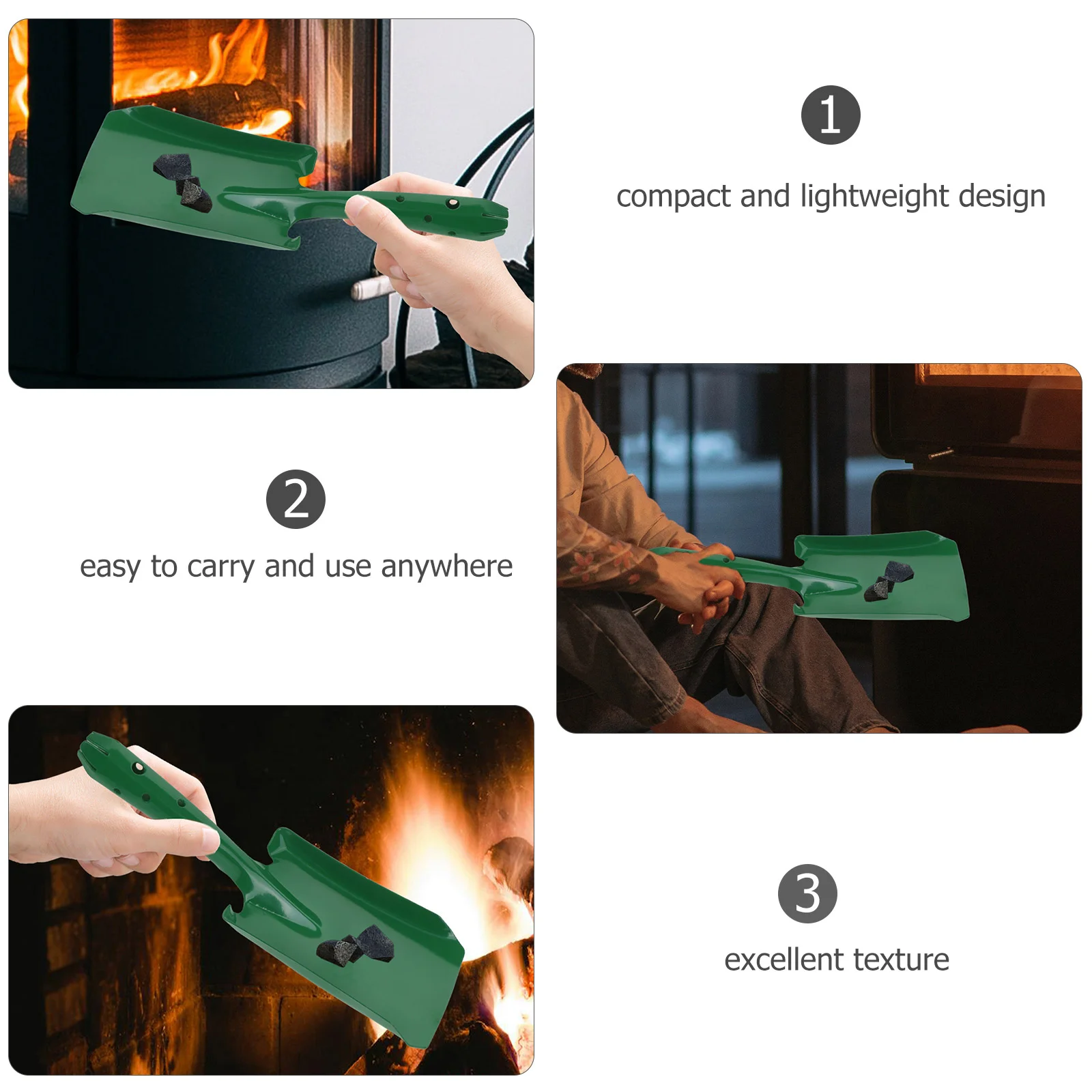 1
compact and lightweight design

2
easy to carry and use anywhere

3
excellent texture