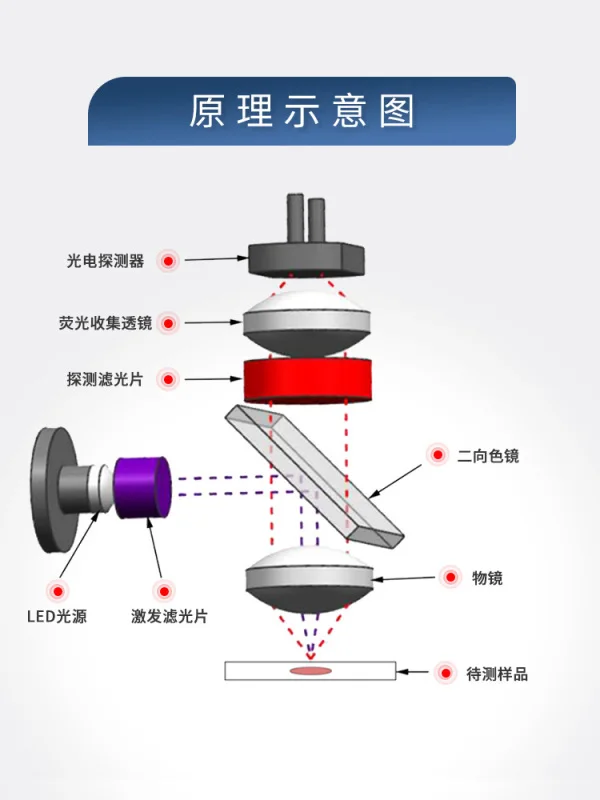 原理示意图

光电探测器

荧光收集透镜

探测滤光片

二向色镜

物镜

LED光源

激发滤光片

待测样品