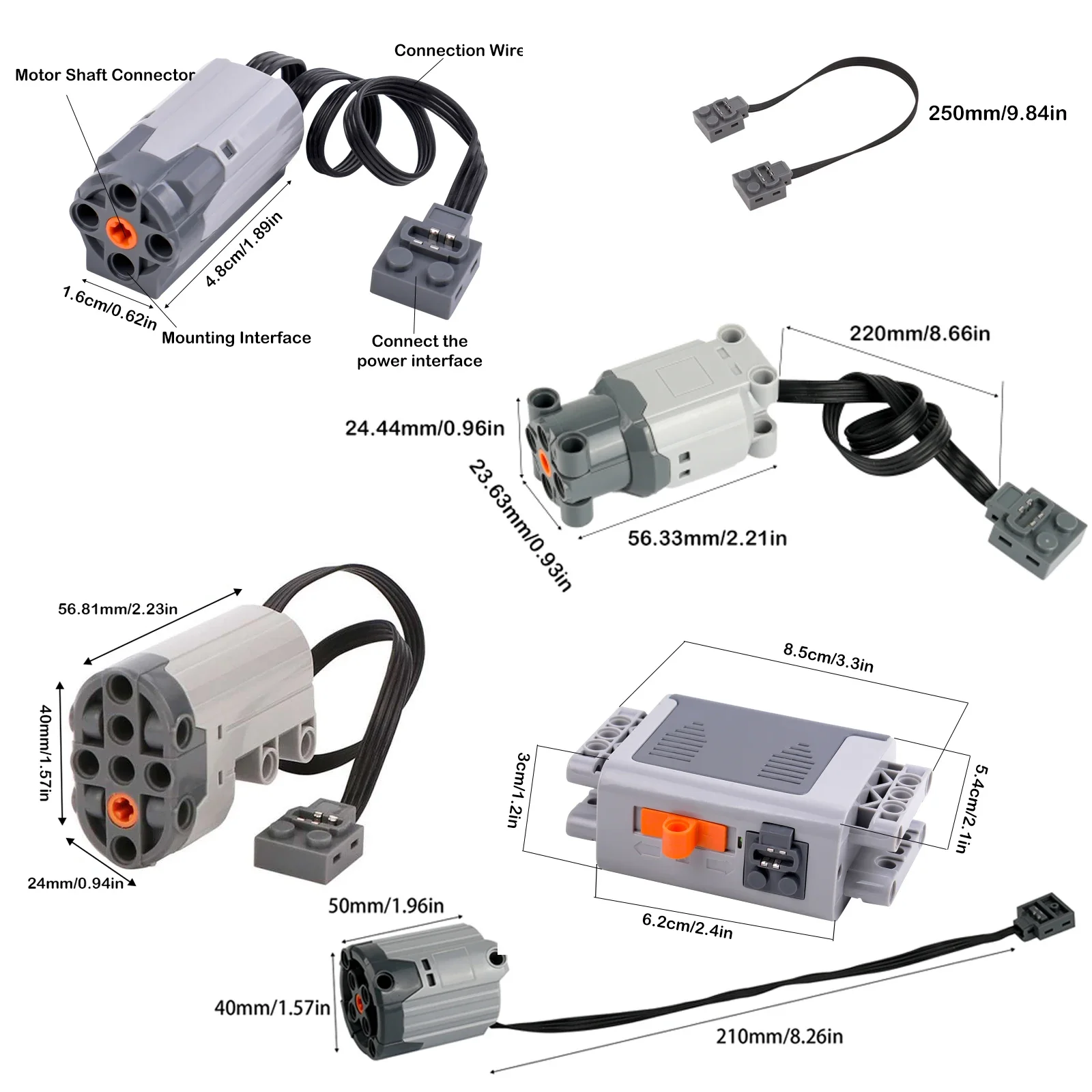 Motor Shaft Connector

Connection Wire

4.8cm/1.89in

1.6cm/0.62in

Mounting Interface

Connect the power interface

250mm/9.84in

220mm/8.66in

24.44mm/0.96in

23.63mm/0.93in

56.33mm/2.21in

56.81mm/2.23in

40mm/1.57in

24mm/0.94in

8.5cm/3.3in

3cm/1.2in

5.4cm/2.1in

6.2cm/2.4in

50mm/1.96in

40mm/1.57in

210mm/8.26in