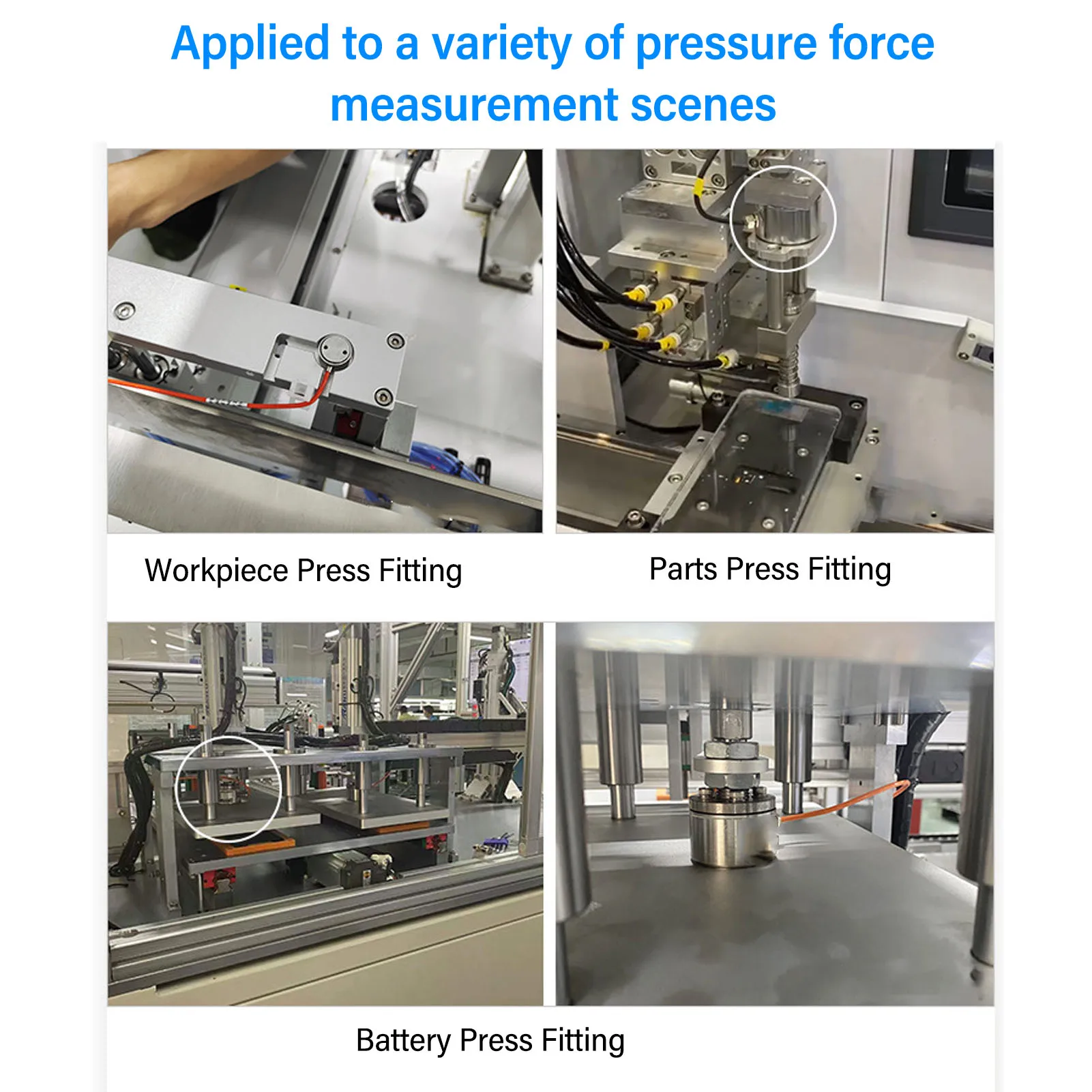 Applied to a variety of pressure force measurement scenes

Workpiece Press Fitting

Parts Press Fitting

Battery Press Fitting