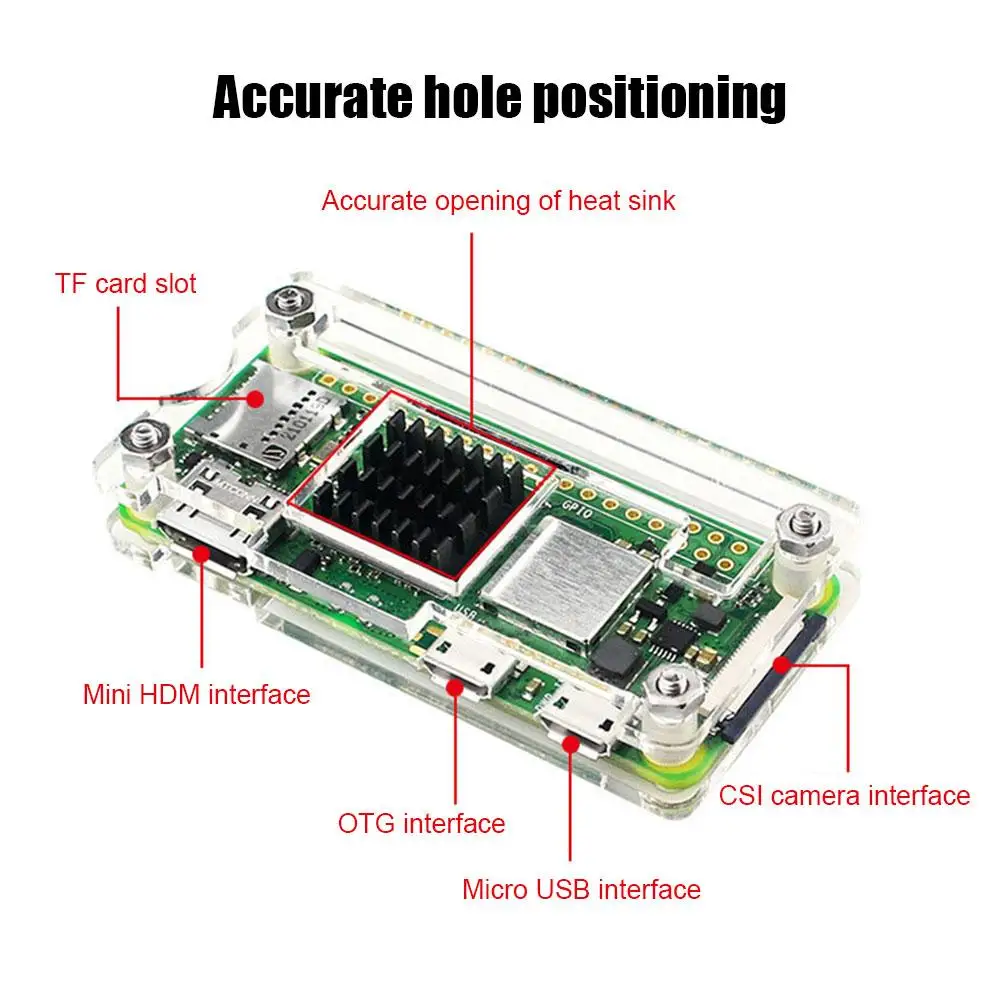 Accurate hole positioning

Accurate opening of heat sink

TF card slot

GPIO

USB

Mini HDM interface

OTG interface

Micro USB interface

CSI camera interface