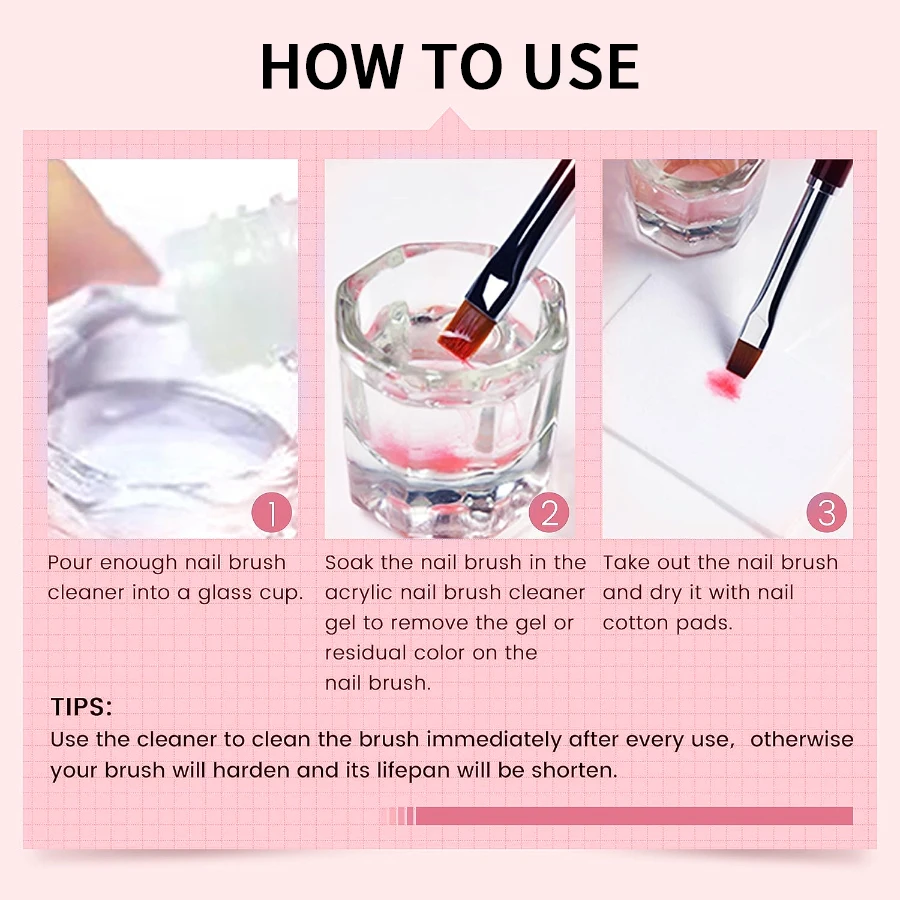 HOW TO USE

1

Pour enough nail brush cleaner into a glass cup.

2

Soak the nail brush in the acrylic nail brush cleaner gel to remove the gel or residual color on the nail brush.

3

Take out the nail brush and dry it with nail cotton pads.

TIPS:
Use the cleaner to clean the brush immediately after every use, otherwise your brush will harden and its lifepan will be shorten.