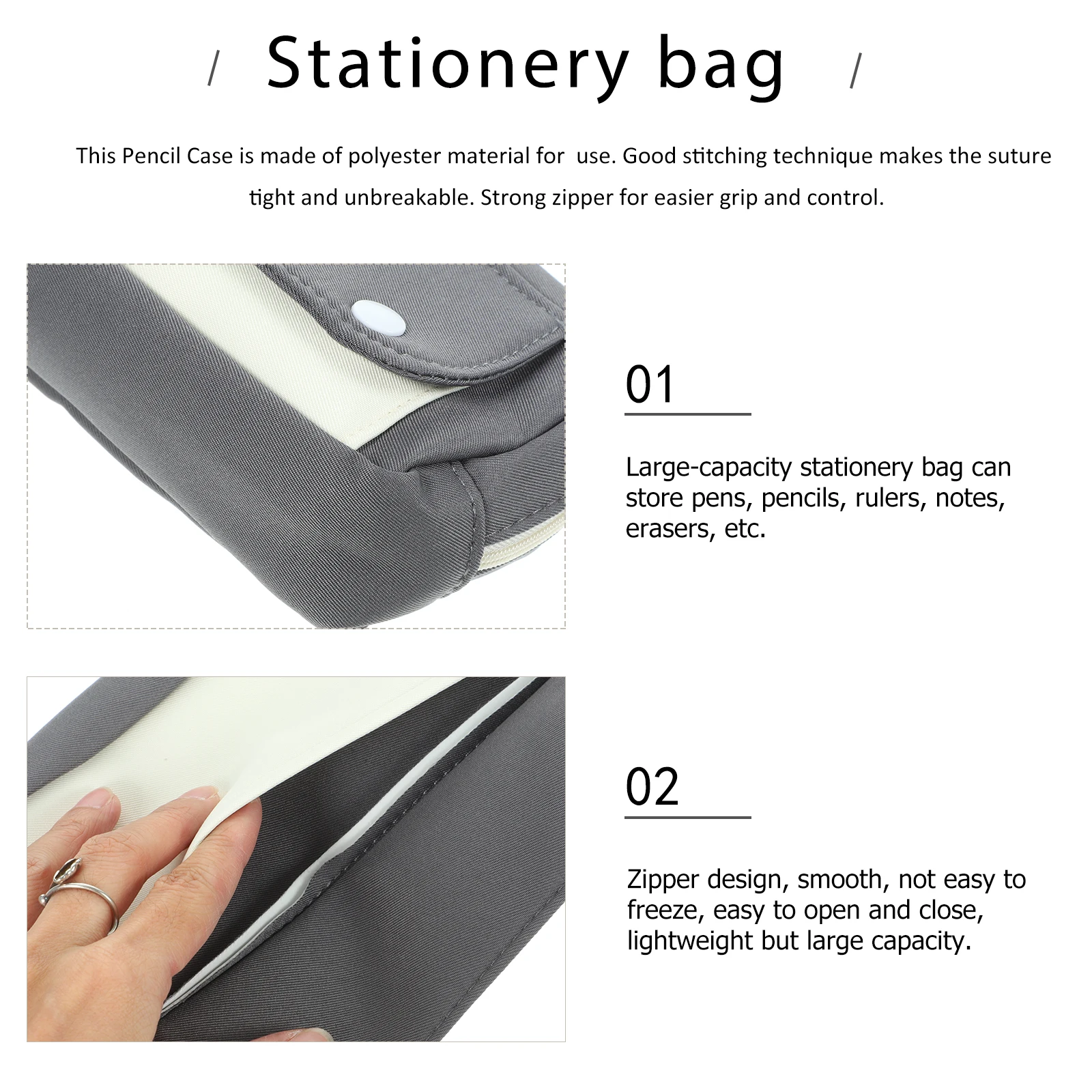 / Stationery bag /

This Pencil Case is made of polyester material for use. Good stitching technique makes the suture tight and unbreakable. Strong zipper for easier grip and control.

01

Large-capacity stationery bag can store pens, pencils, rulers, notes, erasers, etc.

02

Zipper design, smooth, not easy to freeze, easy to open and close, lightweight but large capacity.