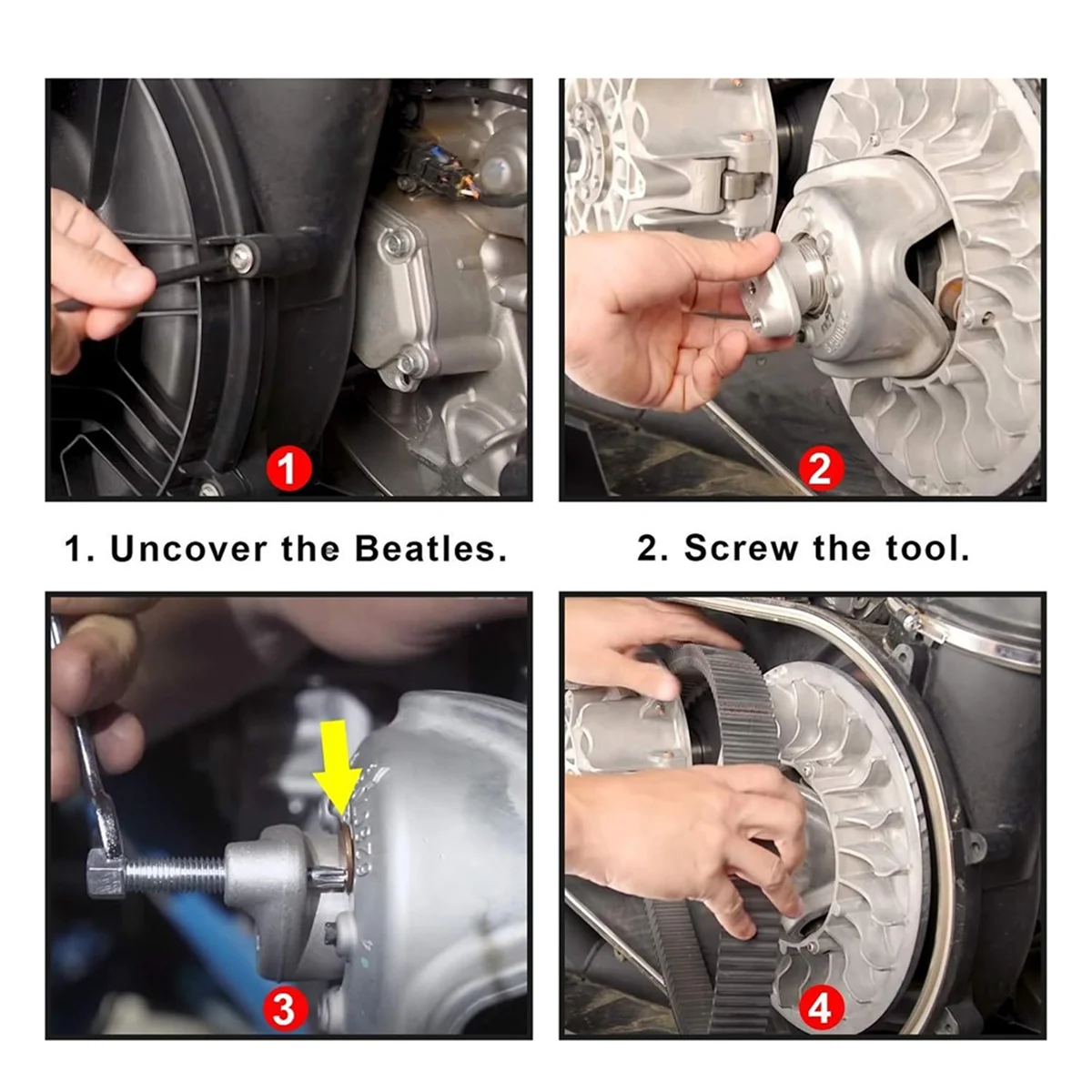 1

2

1. Uncover the Beatles.

2. Screw the tool.

3

4