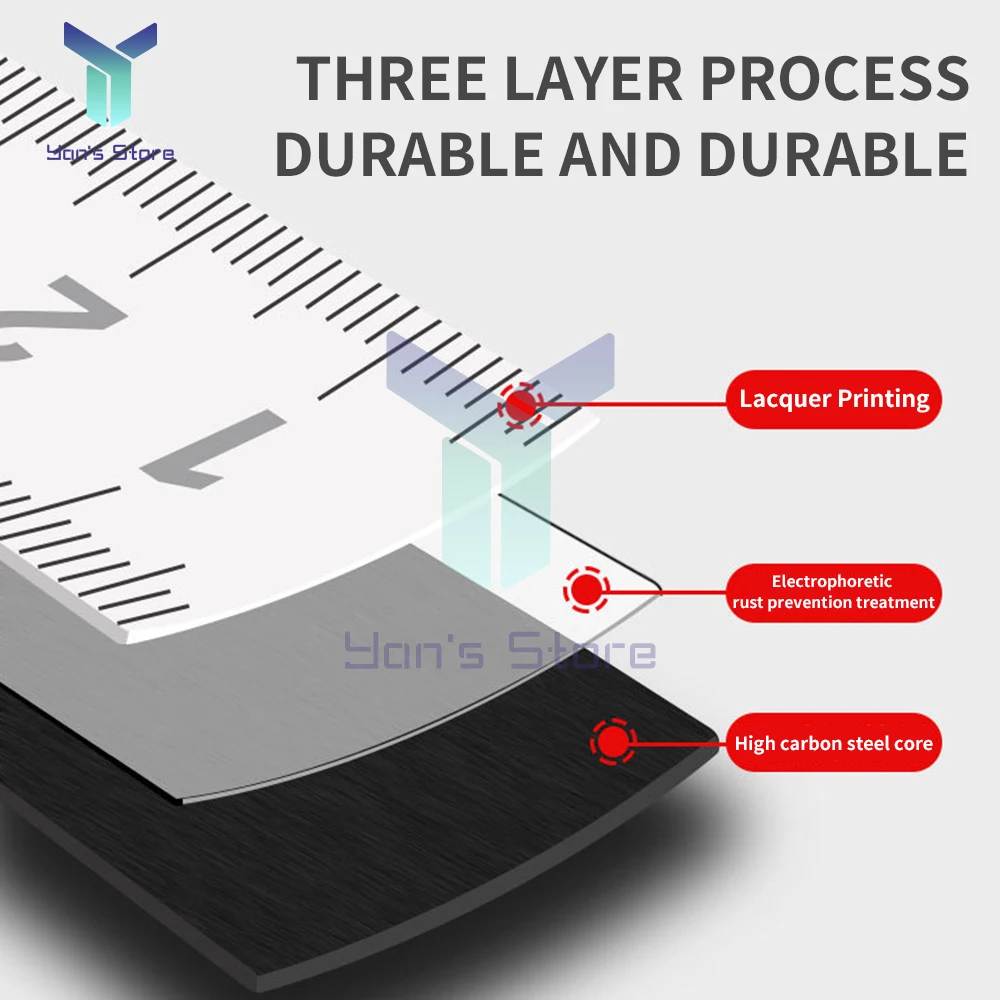 Yan's Store

THREE LAYER PROCESS
DURABLE AND DURABLE

2

1

Lacquer Printing

Electrophoretic
rust prevention treatment

Yan's Store

High carbon steel core