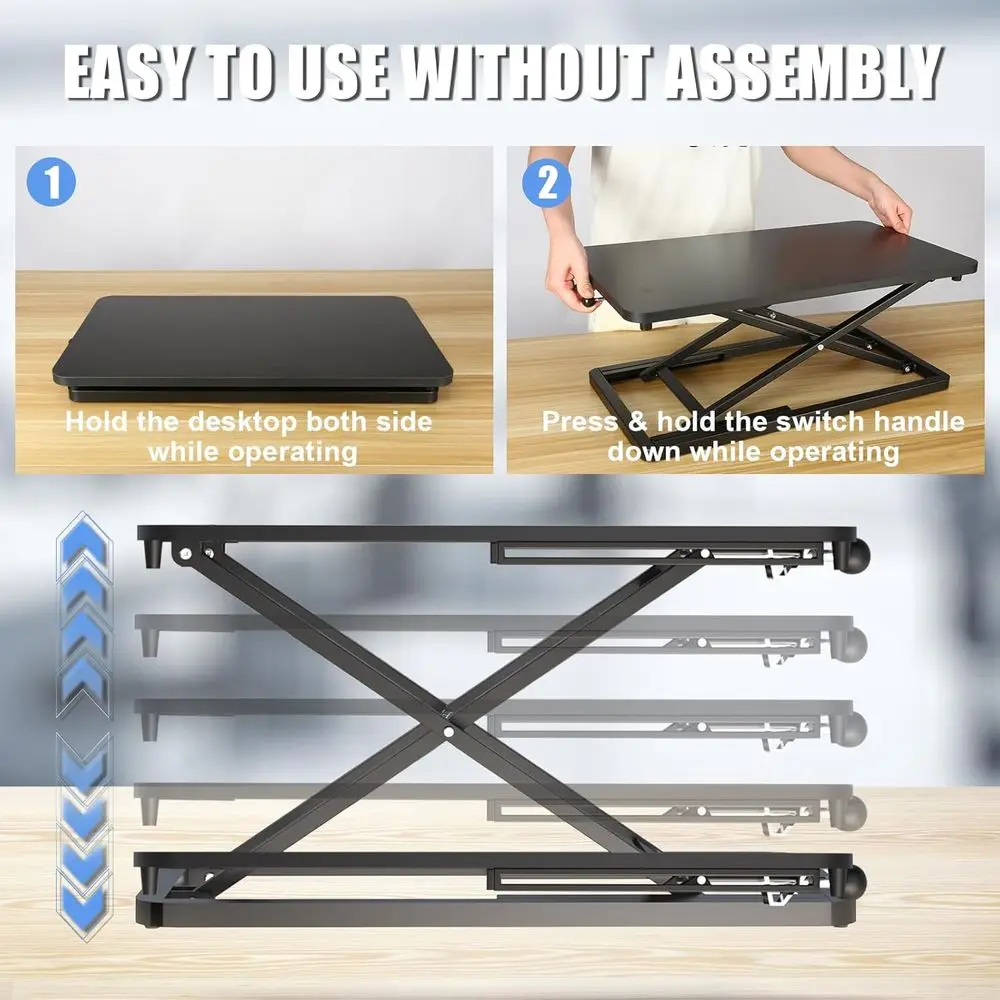 EASY TO USE WITHOUT ASSEMBLY

1

Hold the desktop both side while operating

2

Press & hold the switch handle down while operating