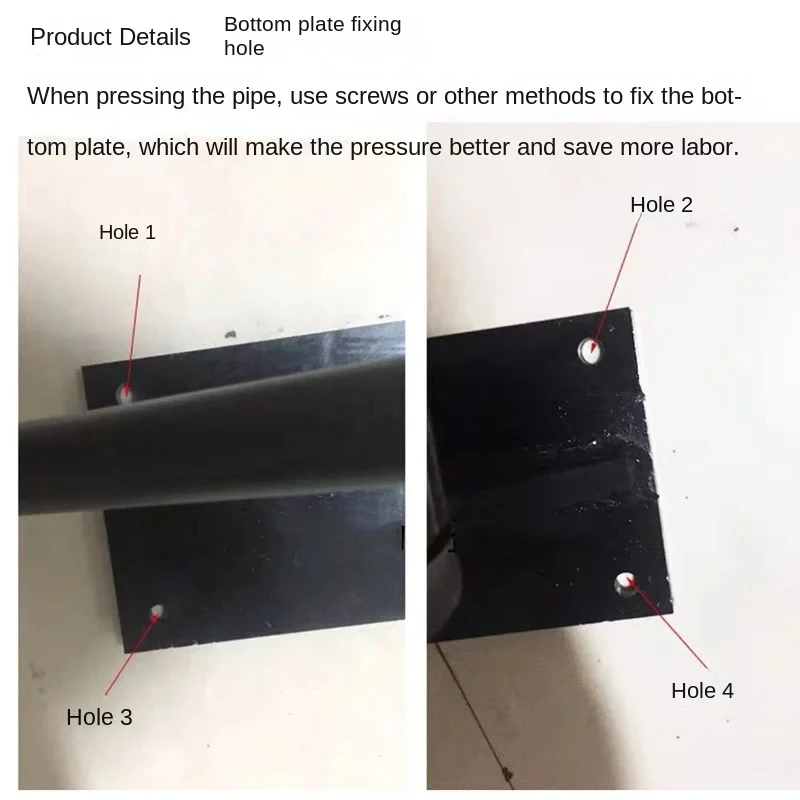 Product Details

Bottom plate fixing hole

When pressing the pipe, use screws or other methods to fix the bottom plate, which will make the pressure better and save more labor.

Hole 1

Hole 2

Hole 3

Hole 4