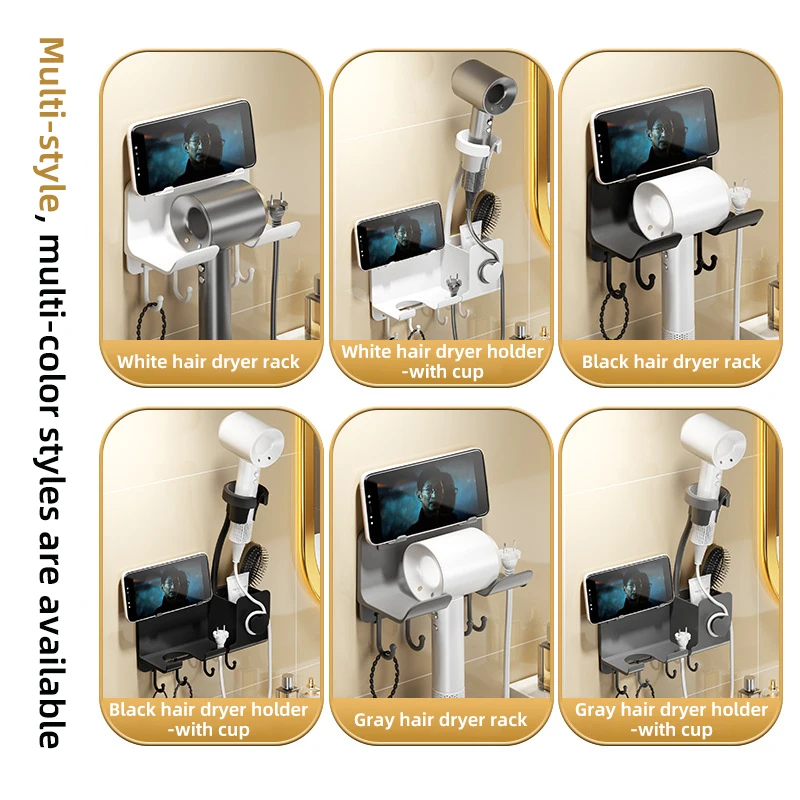 Multi-style, multi-color styles are available

White hair dryer rack

White hair dryer holder -with cup

Black hair dryer rack

Black hair dryer holder -with cup

Gray hair dryer rack

Gray hair dryer holder -with cup