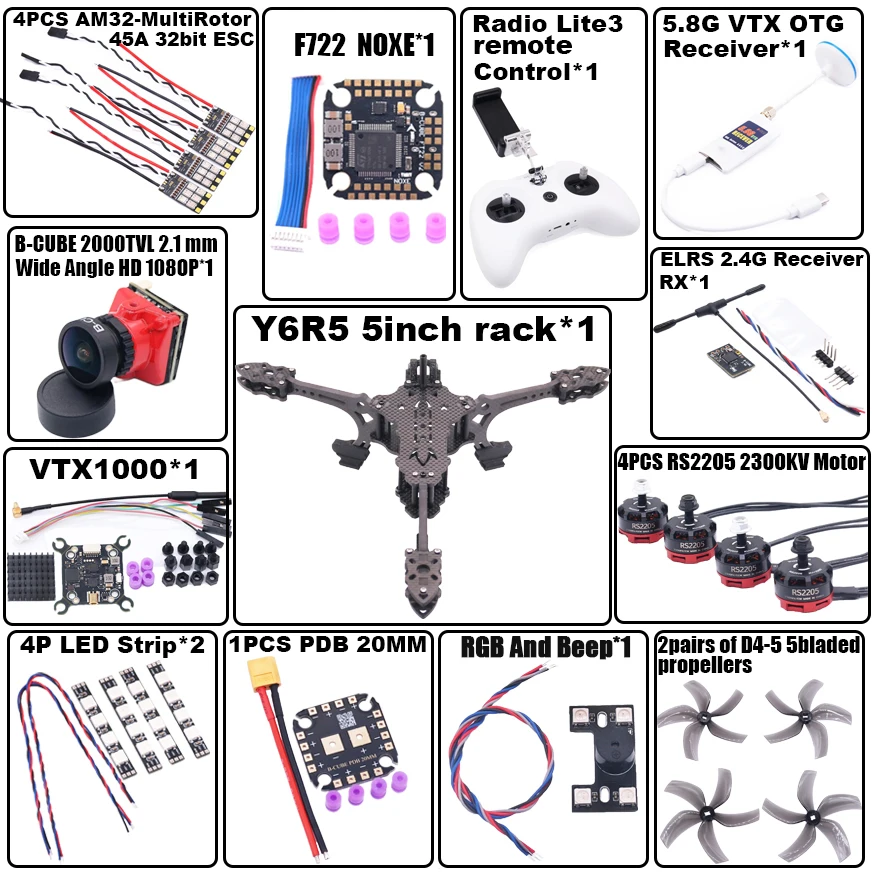 4PCS AM32-MultiRotor 45A 32bit ESC

F722 NOXE*1

NOXE

Radio Lite3 remote Control*1

5.8G VTX OTG Receiver*1

B-CUBE 2000TVL 2.1 mm Wide Angle HD 1080P*1

ELRS 2.4G Receiver RX*1

Y6R5 5inch rack*1

VTX1000*1

4PCS RS2205 2300KV Motor

RS2205

RS2205

RS2205

RS2205

4P LED Strip*2

1PCS PDB 20MM

B-CUBE PDB 20MM

RGB And Beep*1

2pairs of D4-5 5bladed propellers