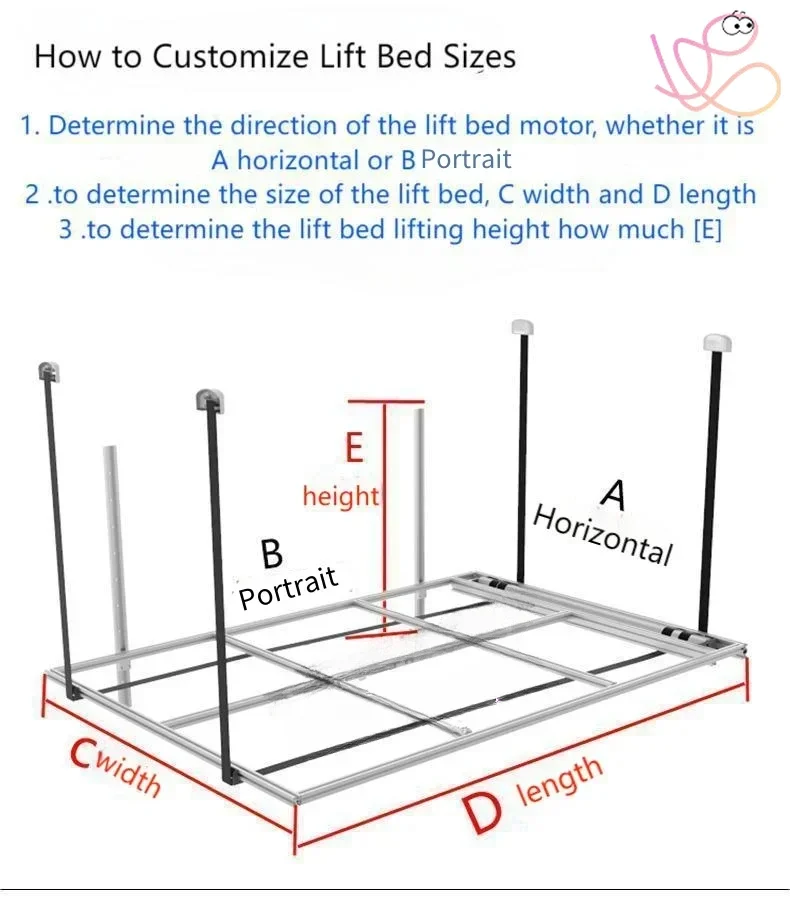 How to Customize Lift Bed Sizes

1. Determine the direction of the lift bed motor, whether it is A horizontal or B Portrait

2 .to determine the size of the lift bed, C width and D length

3 .to determine the lift bed lifting height how much [E]

E
height

A
Horizontal

B
Portrait

C width

D length