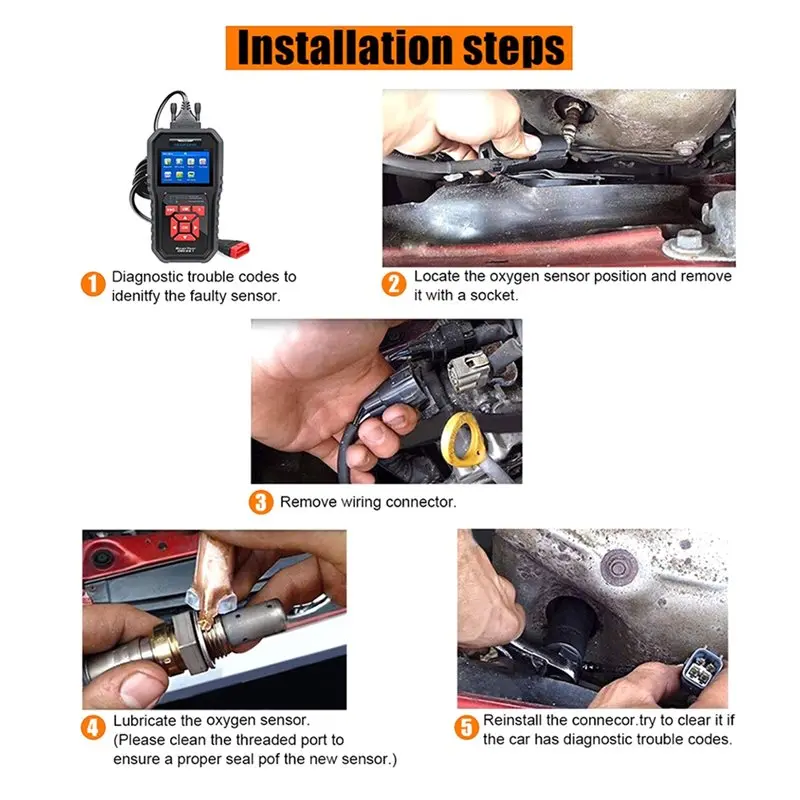 Installation steps

1 Diagnostic trouble codes to idenitfy the faulty sensor.

2 Locate the oxygen sensor position and remove it with a socket.

3 Remove wiring connector.

4 Lubricate the oxygen sensor. (Please clean the threaded port to ensure a proper seal pof the new sensor.)

5 Reinstall the connecor.try to clear it if the car has diagnostic trouble codes.