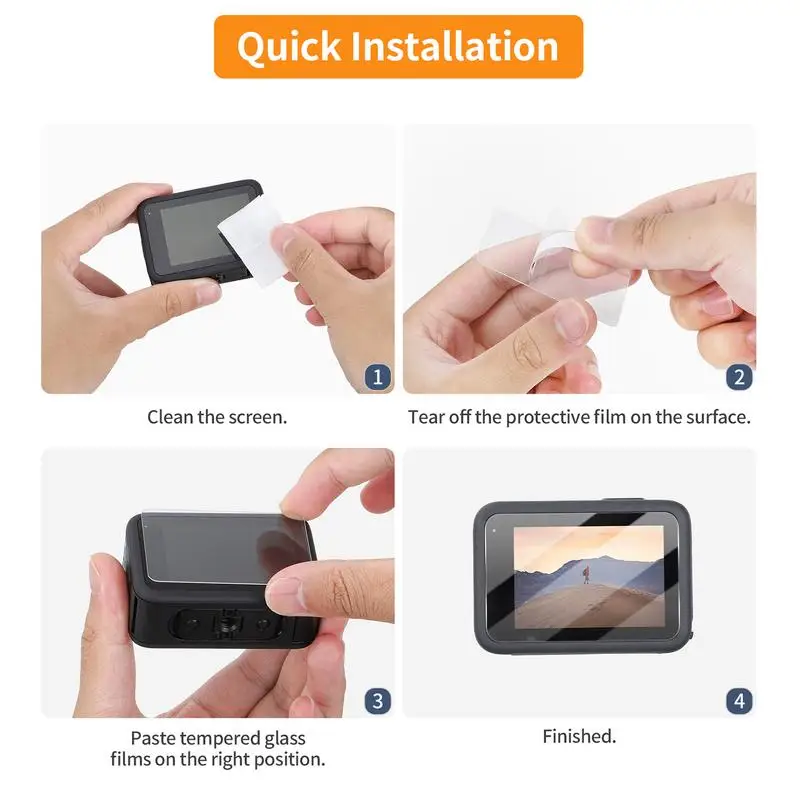 Quick Installation

1

Clean the screen.

2

Tear off the protective film on the surface.

3

Paste tempered glass films on the right position.

4

Finished.