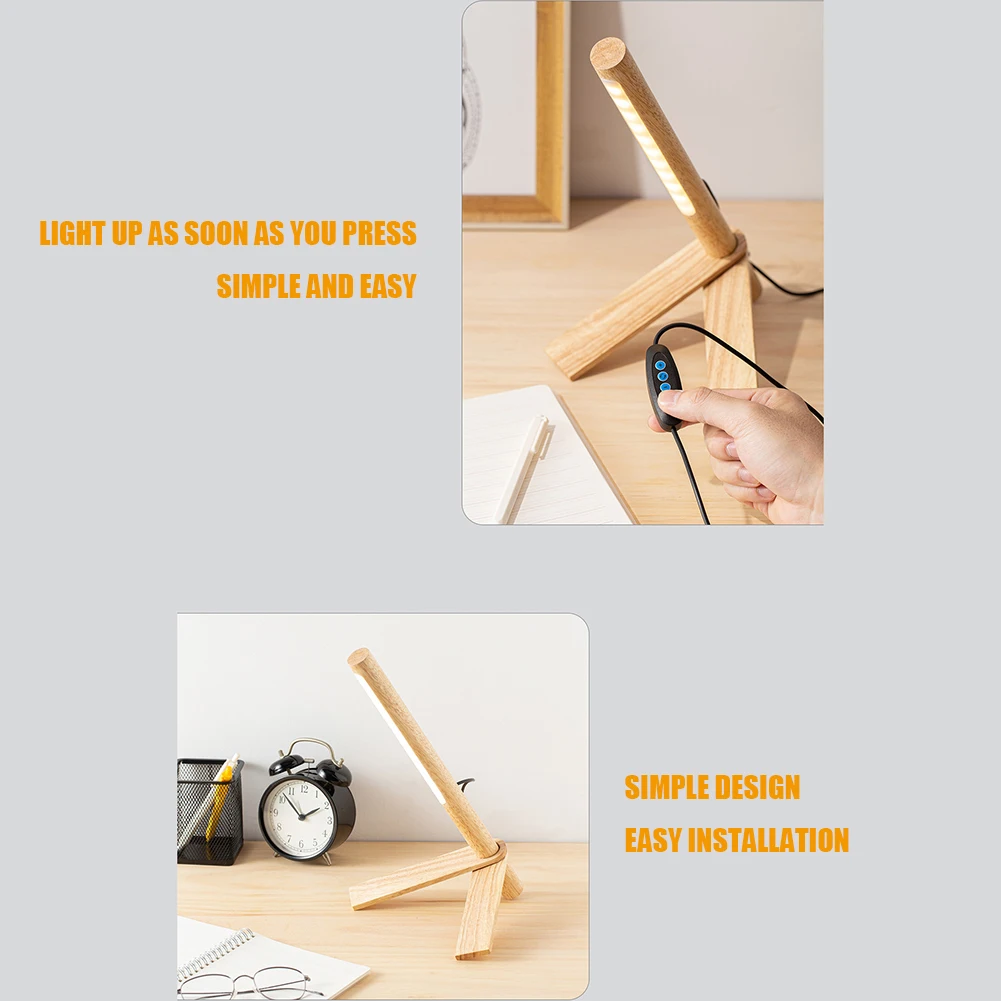 LIGHT UP AS SOON AS YOU PRESS

SIMPLE AND EASY

SIMPLE DESIGN

EASY INSTALLATION