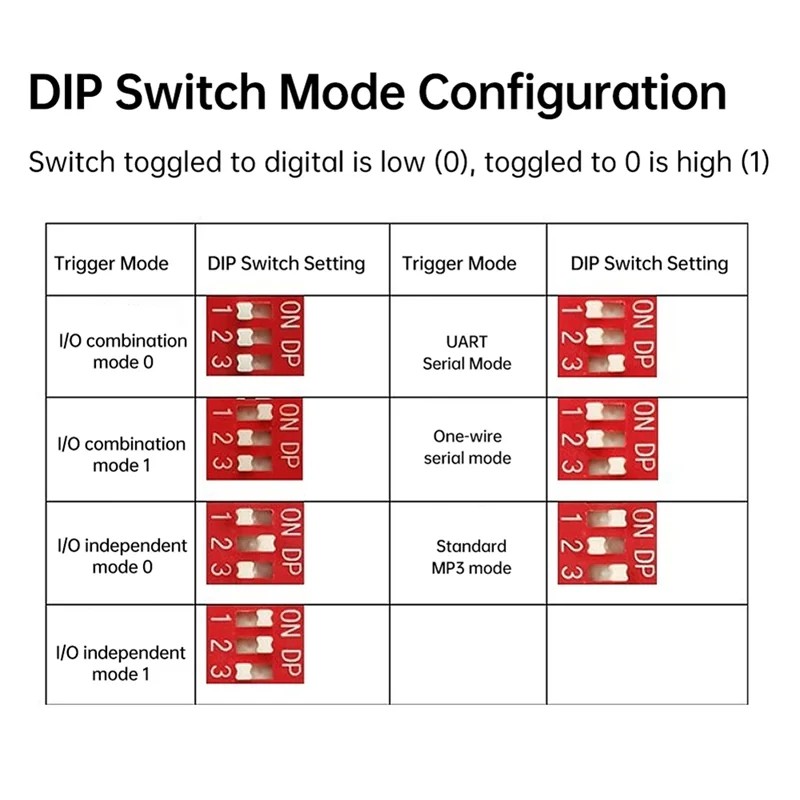 DIP Switch Mode Configuration

Switch toggled to digital is low (0), toggled to 0 is high (1)

| Trigger Mode | DIP Switch Setting | Trigger Mode | DIP Switch Setting |
|---|---|---|---|
| I/O combination mode 0 | 1 2 3 ON DP | UART Serial Mode | 1 2 3 ON DP |
| I/O combination mode 1 | 1 2 3 ON DP | One-wire serial mode | 1 2 3 ON DP |
| I/O independent mode 0 | 1 2 3 ON DP | Standard MP3 mode | 1 2 3 ON DP |
| I/O independent mode 1 | 1 2 3 ON DP | | |