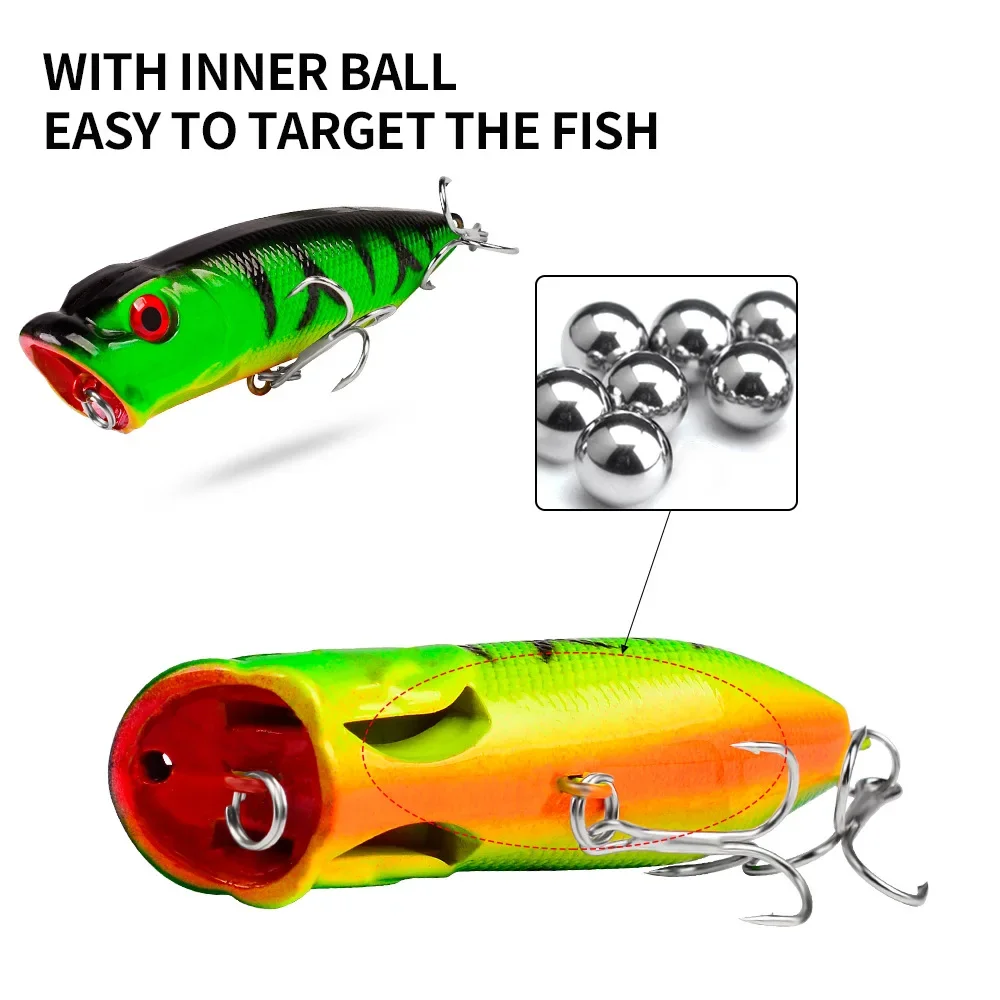 WITH INNER BALL
EASY TO TARGET THE FISH