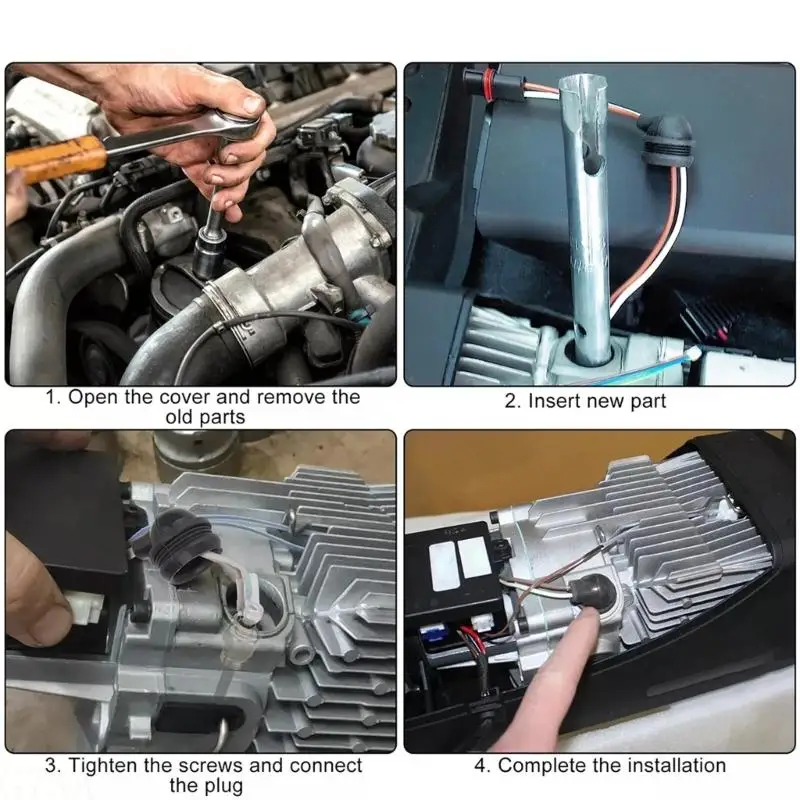 1. Open the cover and remove the old parts

2. Insert new part

3. Tighten the screws and connect the plug

4. Complete the installation