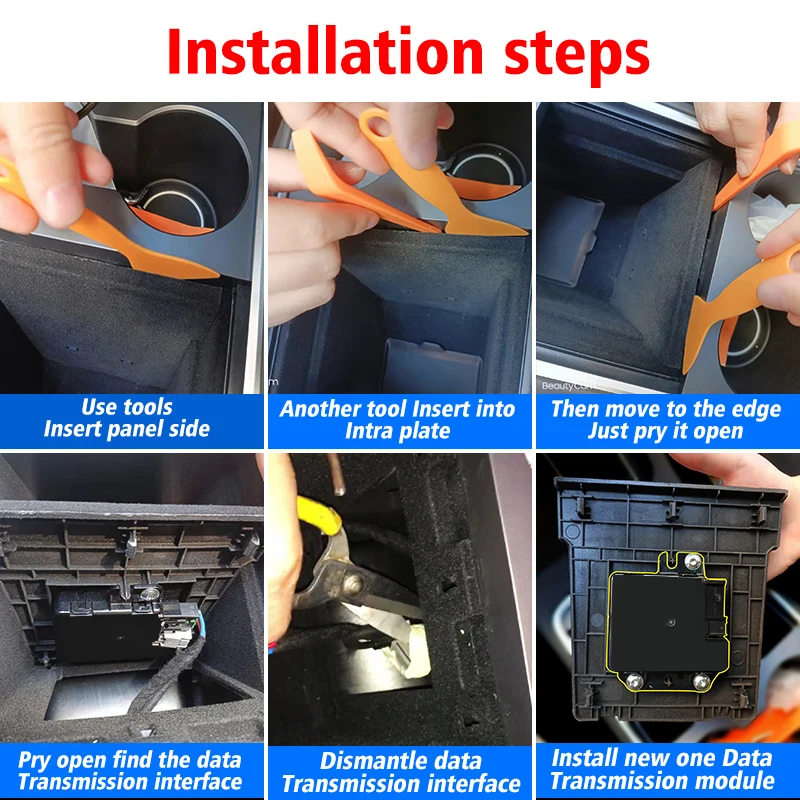 Installation steps

Use tools
Insert panel side

Another tool Insert into
Intra plate

BeautyCar

Then move to the edge
Just pry it open

Pry open find the data
Transmission interface

Dismantle data
Transmission interface

Install new one Data
Transmission module