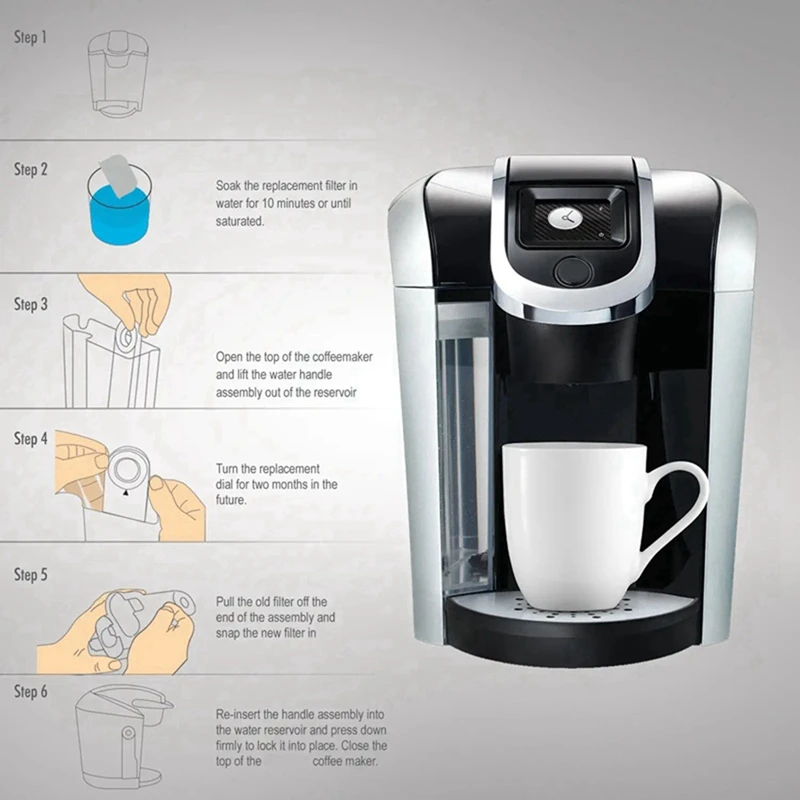 Step 1

Step 2

Soak the replacement filter in water for 10 minutes or until saturated.

Step 3

Open the top of the coffeemaker and lift the water handle assembly out of the reservoir

Step 4

Turn the replacement dial for two months in the future.

Step 5

Pull the old filter off the end of the assembly and snap the new filter in

Step 6

Re-insert the handle assembly into the water reservoir and press down firmly to lock it into place. Close the top of the coffee maker.