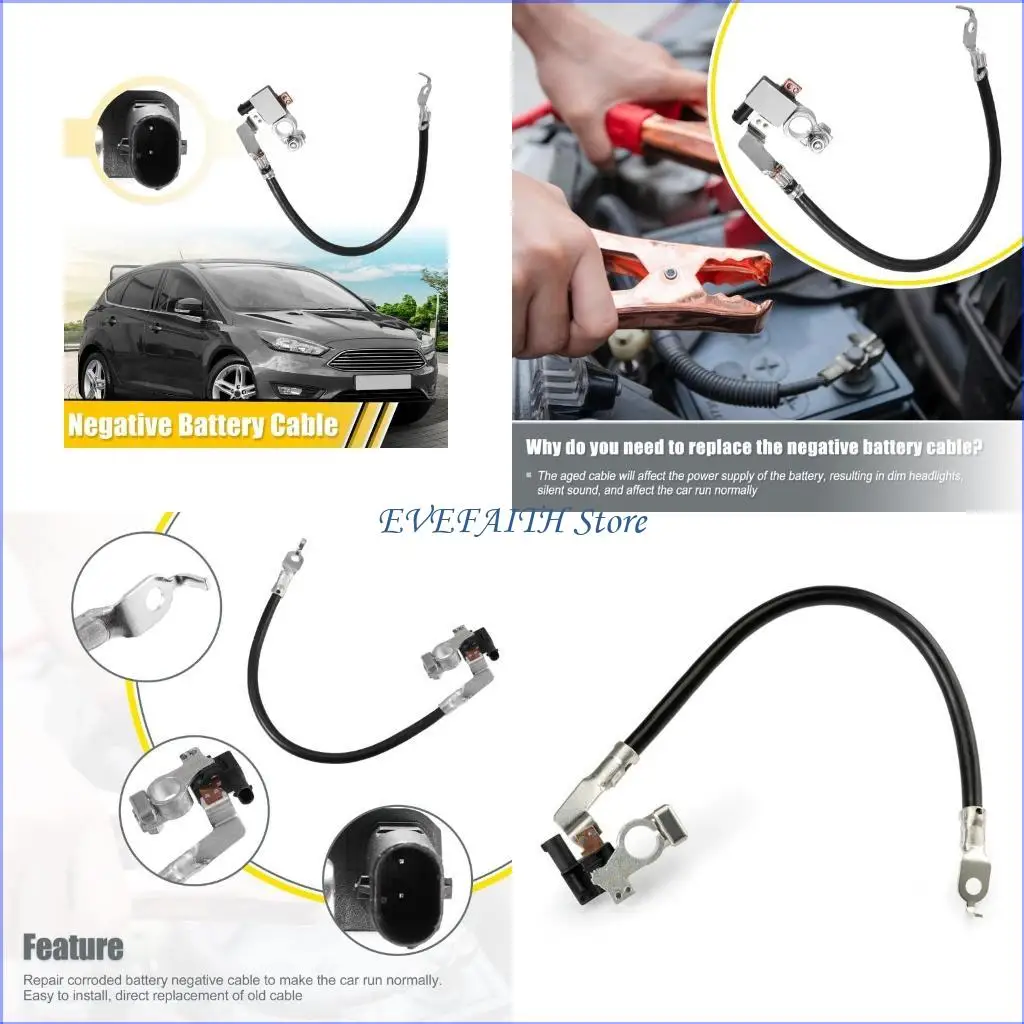 Negative Battery Cable

Why do you need to replace the negative battery cable?

The aged cable will affect the power supply of the battery, resulting in dim headlights, silent sound, and affect the car run normally

EVEFAITH Store

Feature

Repair corroded battery negative cable to make the car run normally.
Easy to install, direct replacement of old cable