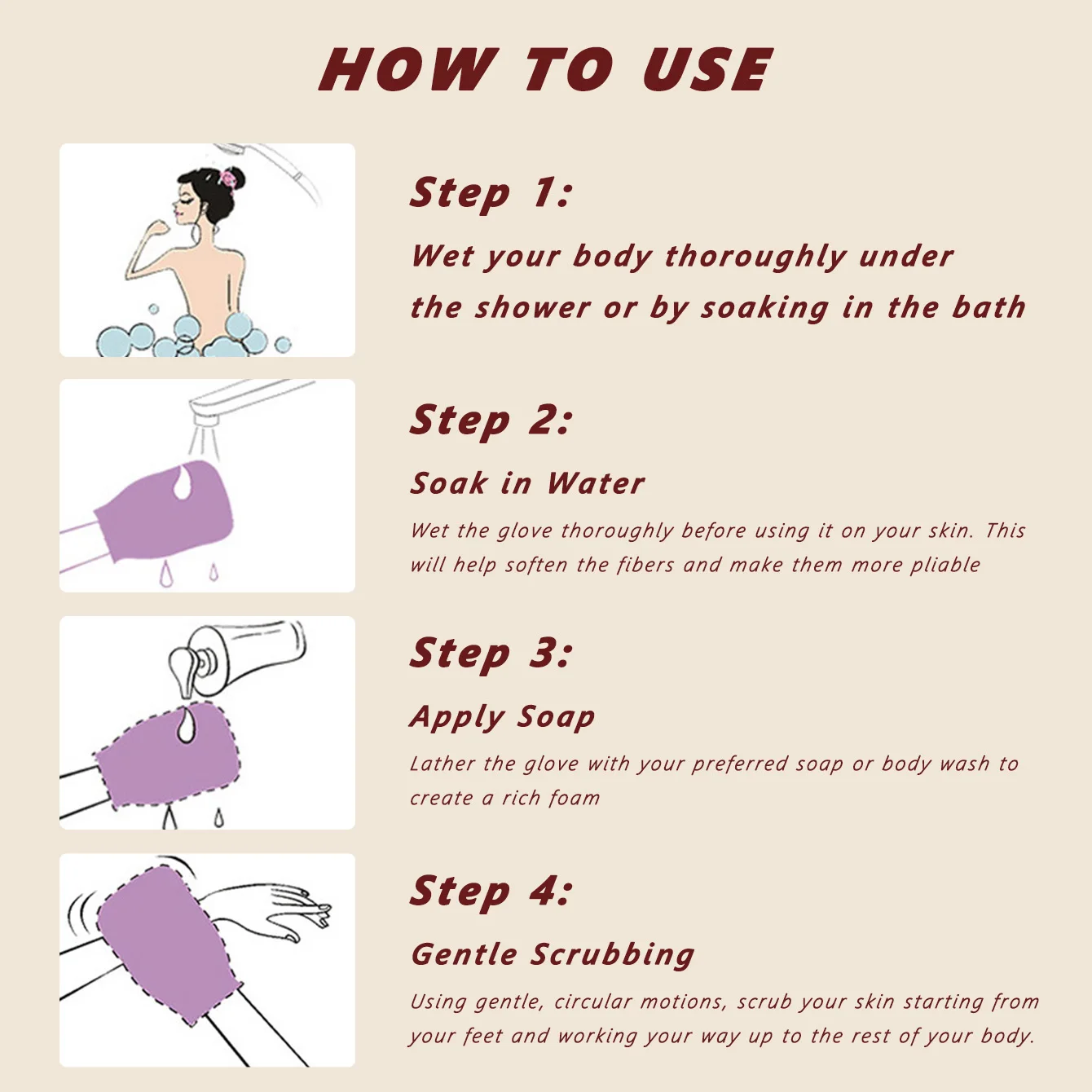 HOW TO USE

Step 1:

Wet your body thoroughly under the shower or by soaking in the bath

Step 2:

Soak in Water

Wet the glove thoroughly before using it on your skin. This will help soften the fibers and make them more pliable

Step 3:

Apply Soap

Lather the glove with your preferred soap or body wash to create a rich foam

Step 4:

Gentle Scrubbing

Using gentle, circular motions, scrub your skin starting from your feet and working your way up to the rest of your body.