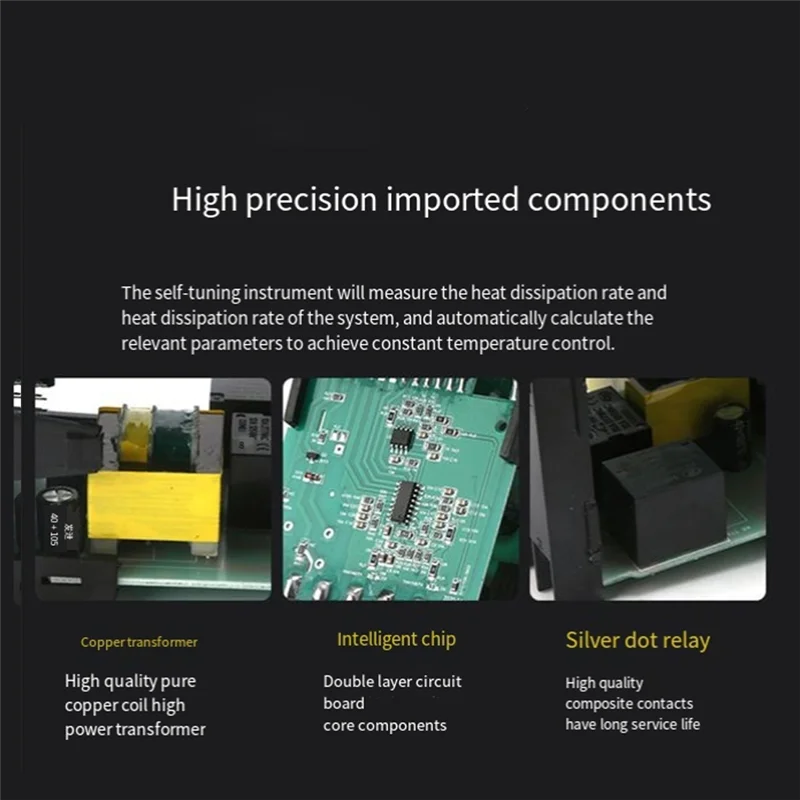 High precision imported components

The self-tuning instrument will measure the heat dissipation rate and heat dissipation rate of the system, and automatically calculate the relevant parameters to achieve constant temperature control.

40 + 105

Copper transformer

High quality pure copper coil high power transformer

Intelligent chip

Double layer circuit board core components

Silver dot relay

High quality composite contacts have long service life