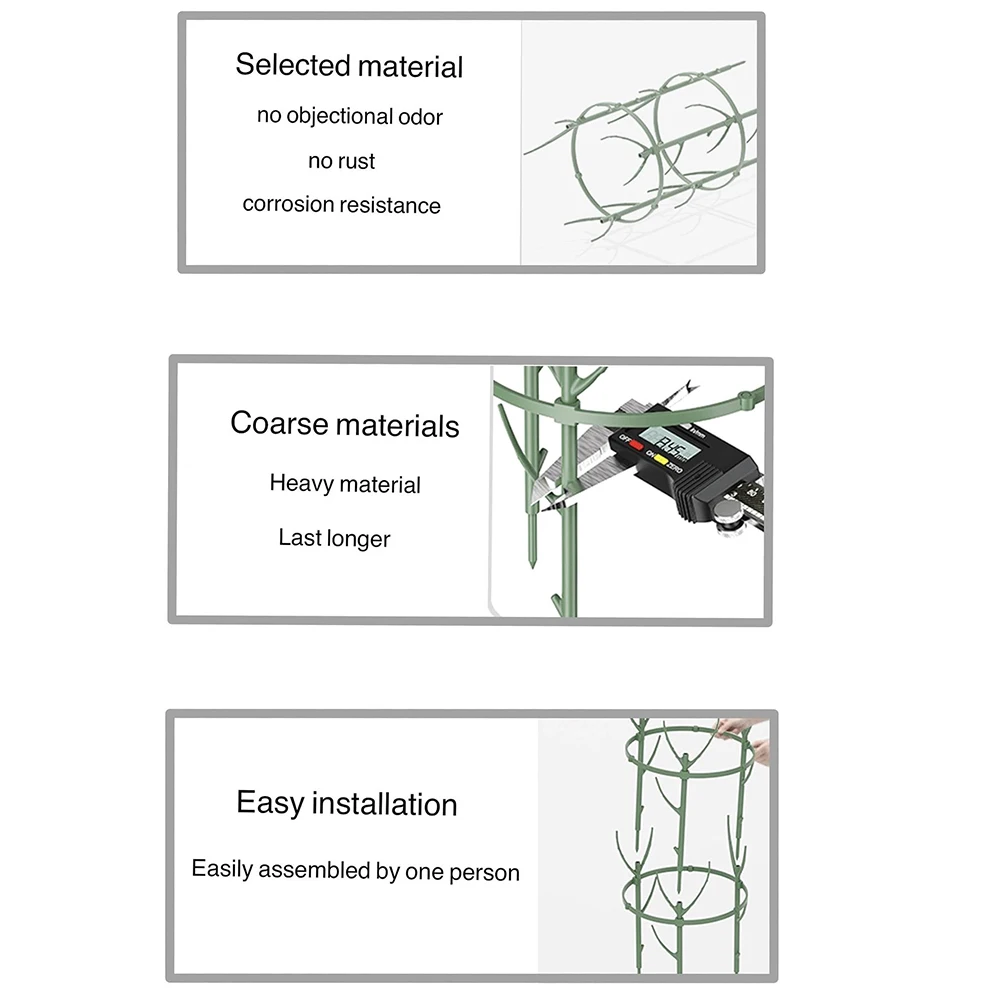 Selected material

no objectional odor

no rust

corrosion resistance

Coarse materials

Heavy material

Last longer

OFF ON ZERO

Easy installation

Easily assembled by one person