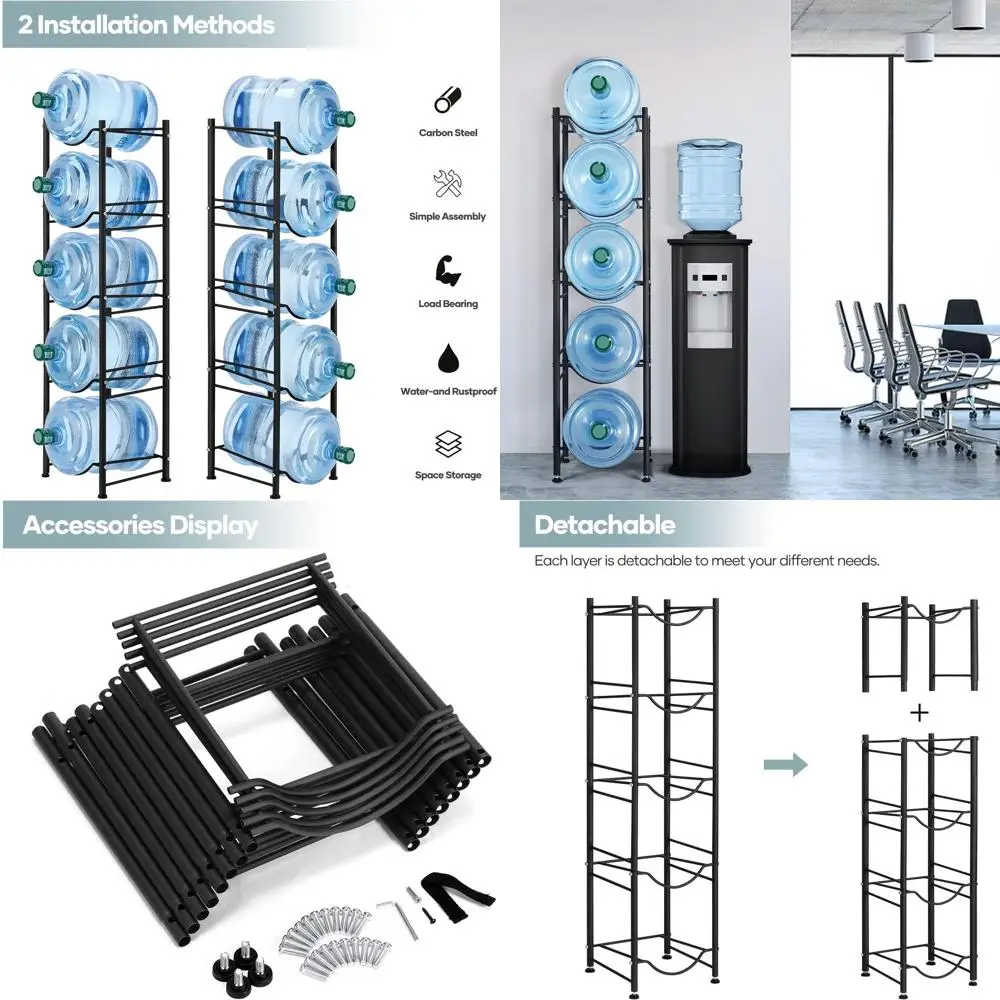 2 Installation Methods

Carbon Steel

Simple Assembly

Load Bearing

Water-and Rustproof

Space Storage

Accessories Display

Detachable

Each layer is detachable to meet your different needs.

+