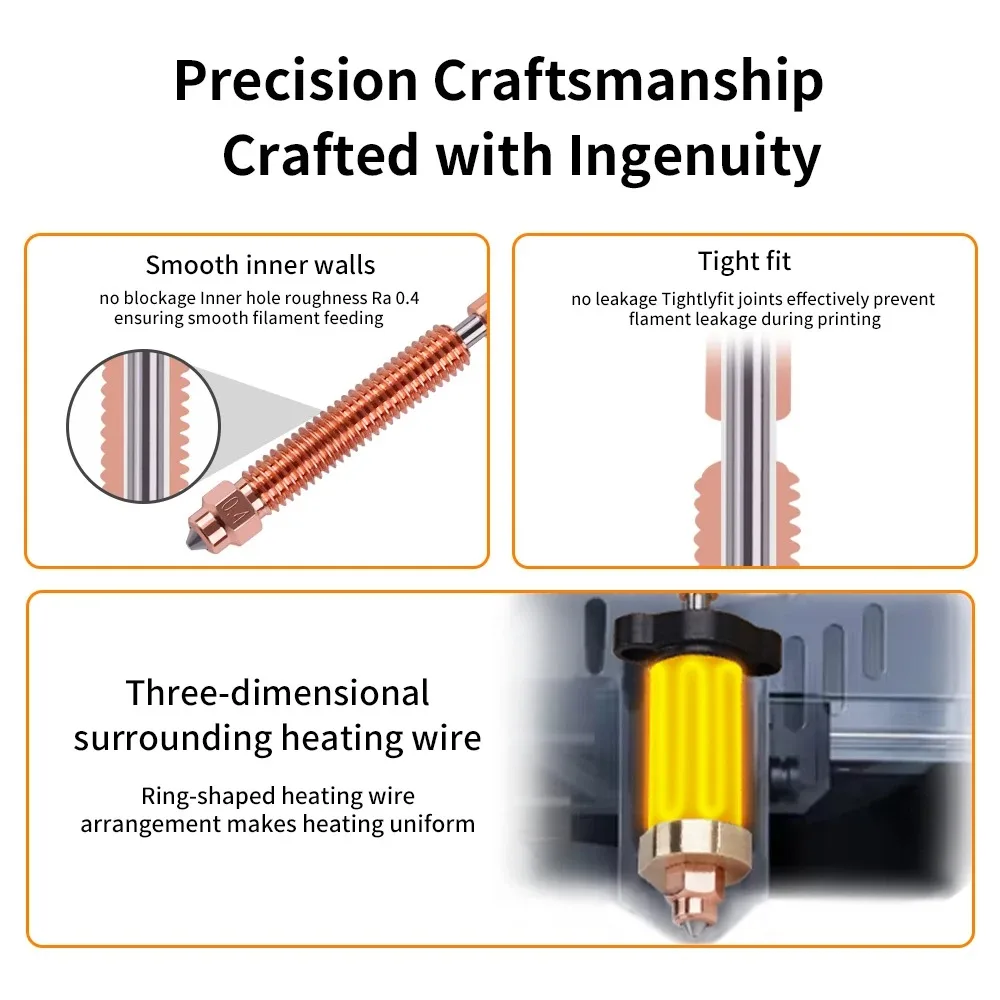 Precision Craftsmanship
Crafted with Ingenuity

Smooth inner walls
no blockage Inner hole roughness Ra 0.4 ensuring smooth filament feeding

0.4

Tight fit
no leakage Tightlyfit joints effectively prevent flament leakage during printing

Three-dimensional surrounding heating wire
Ring-shaped heating wire arrangement makes heating uniform