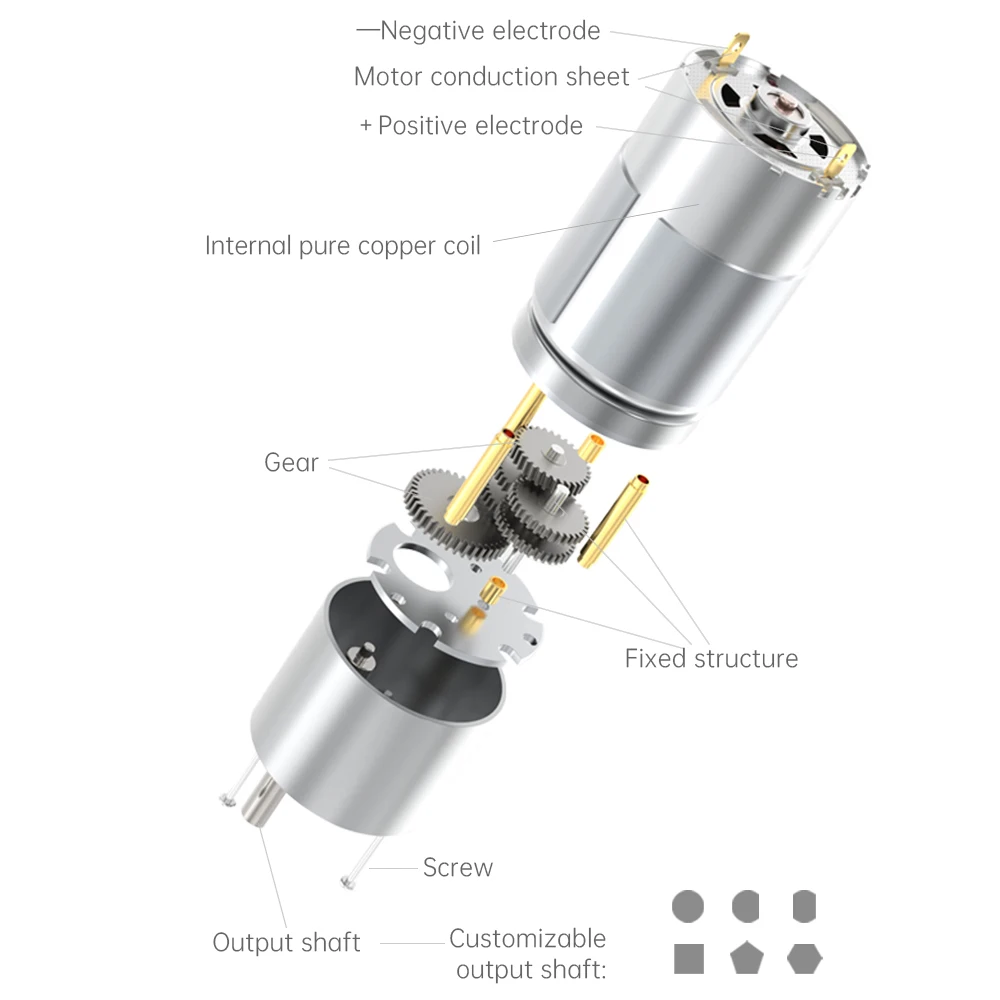 —Negative electrode
Motor conduction sheet
+ Positive electrode
Internal pure copper coil
Gear
Fixed structure
Screw
Output shaft
Customizable output shaft: