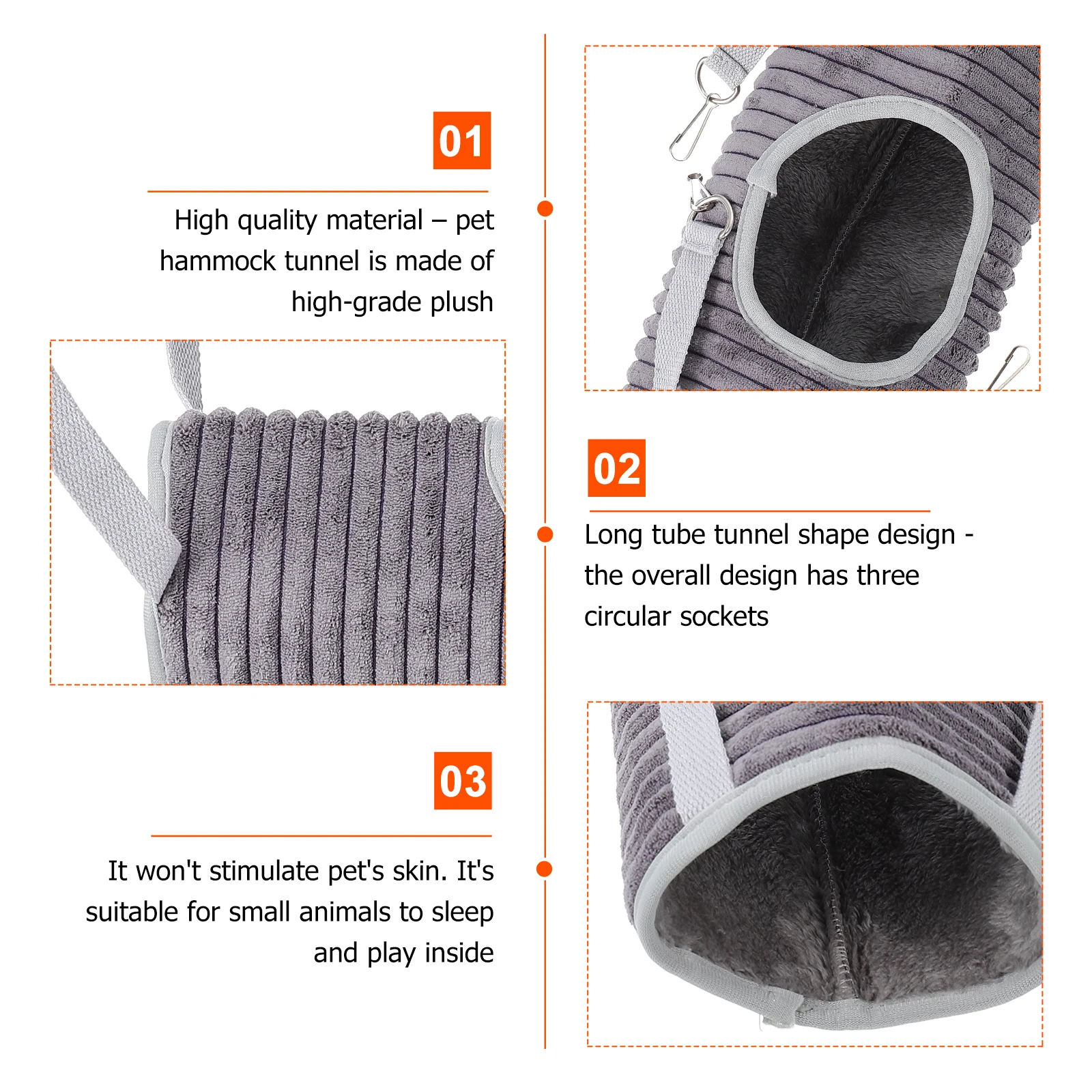 01

High quality material – pet hammock tunnel is made of high-grade plush

02

Long tube tunnel shape design - the overall design has three circular sockets

03

It won't stimulate pet's skin. It's suitable for small animals to sleep and play inside