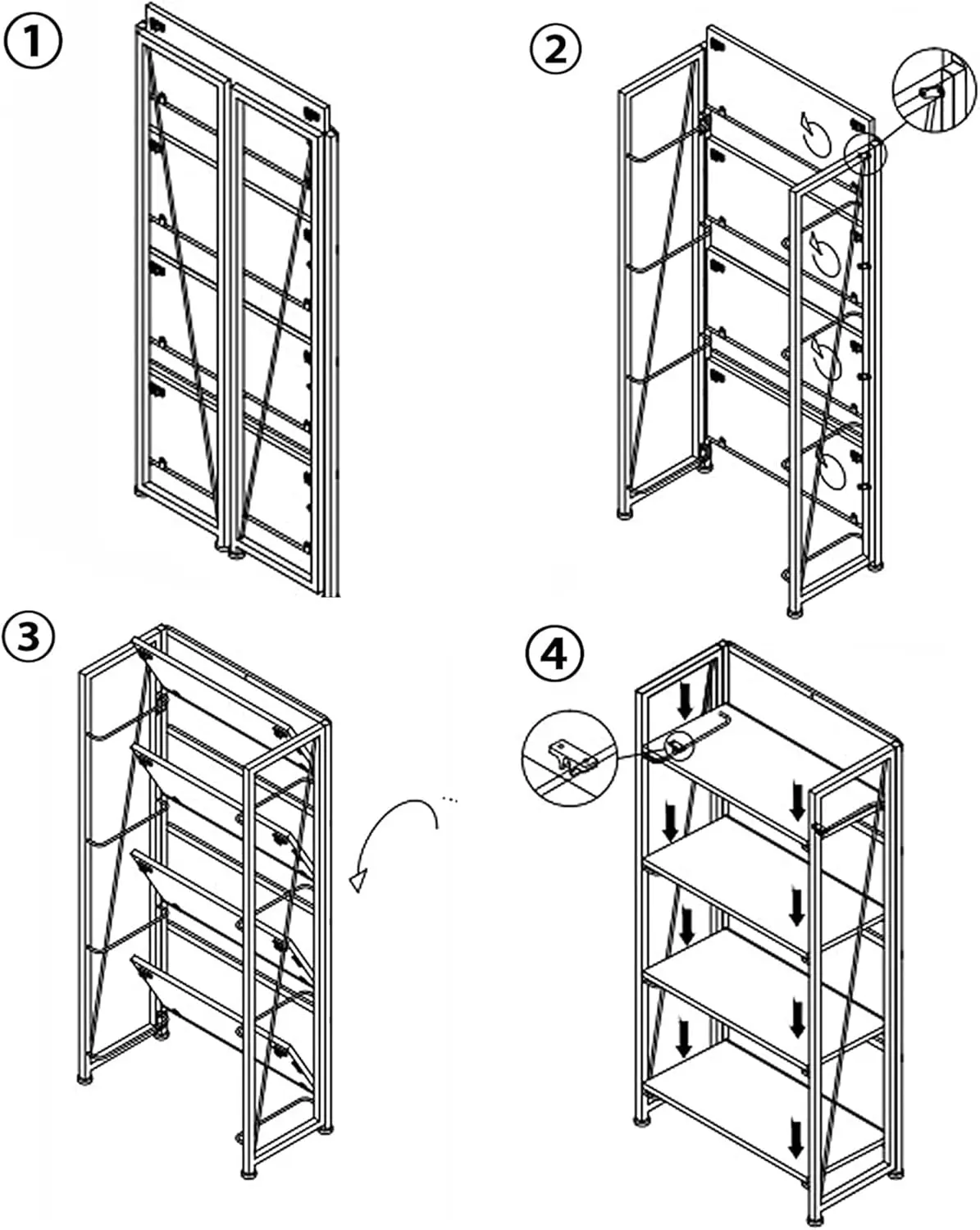 ①

②

③

④