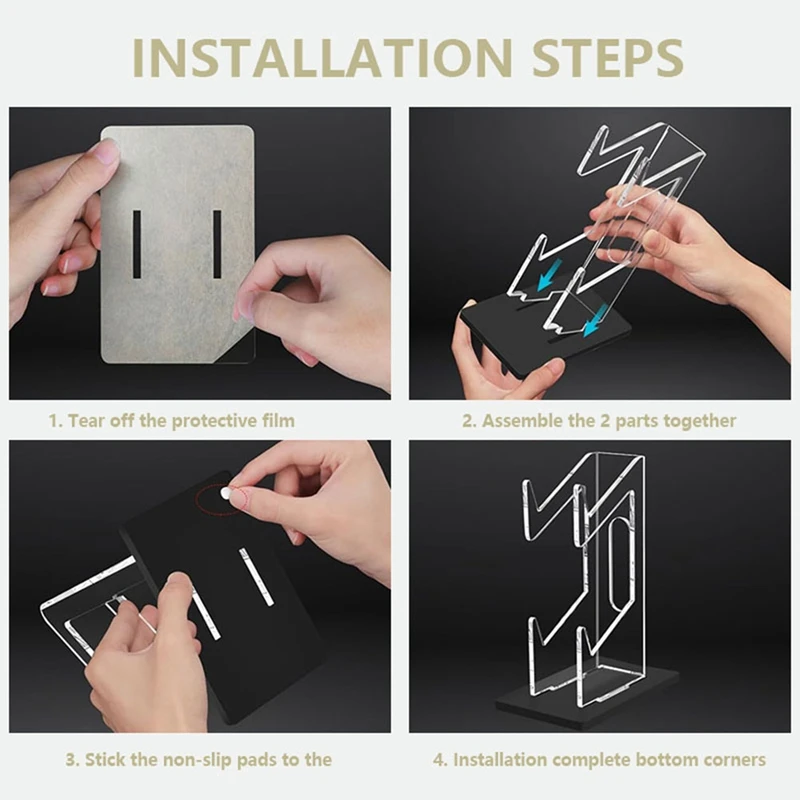 INSTALLATION STEPS

1. Tear off the protective film

2. Assemble the 2 parts together

3. Stick the non-slip pads to the

4. Installation complete bottom corners