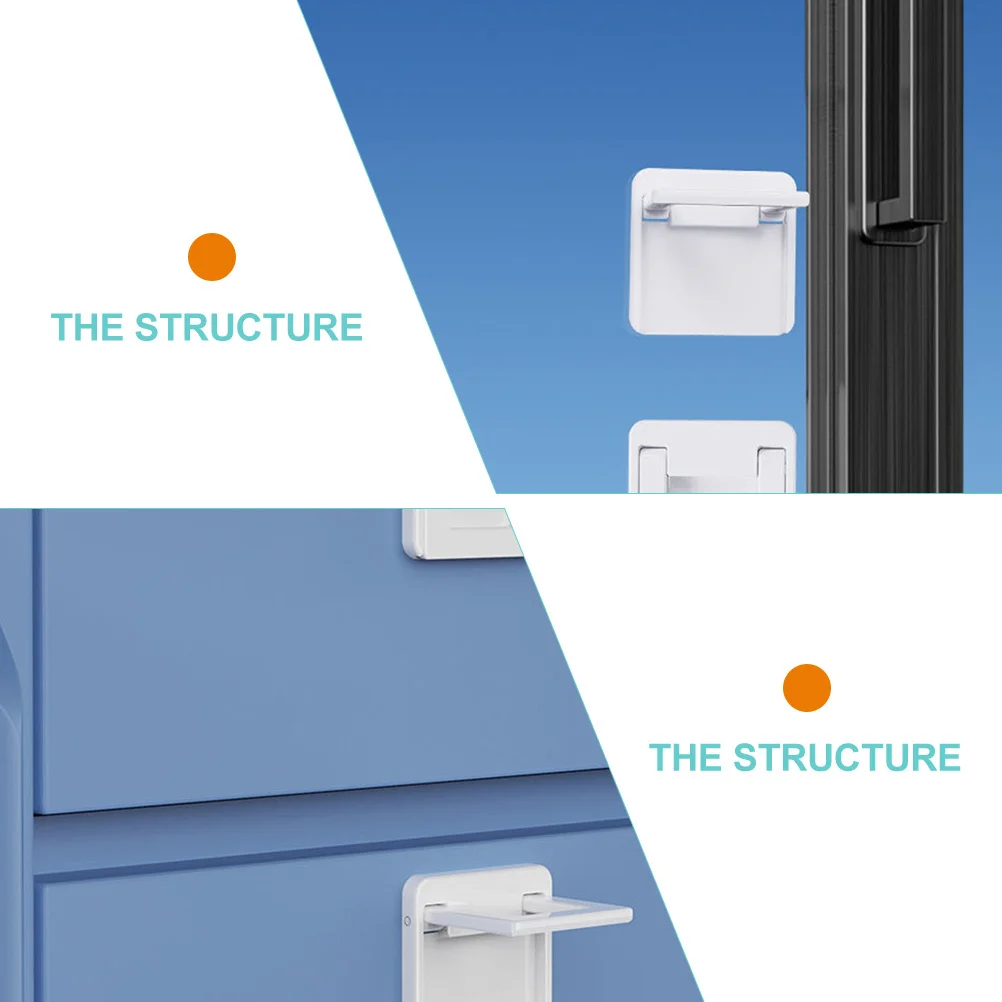 THE STRUCTURE

THE STRUCTURE