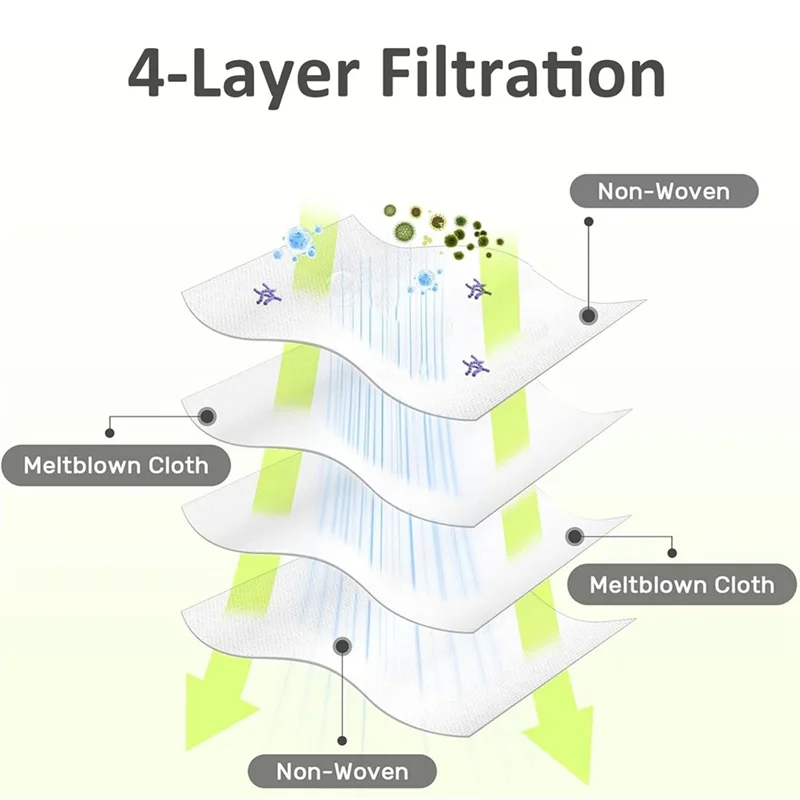 4-Layer Filtration

Non-Woven

Meltblown Cloth

Meltblown Cloth

Non-Woven