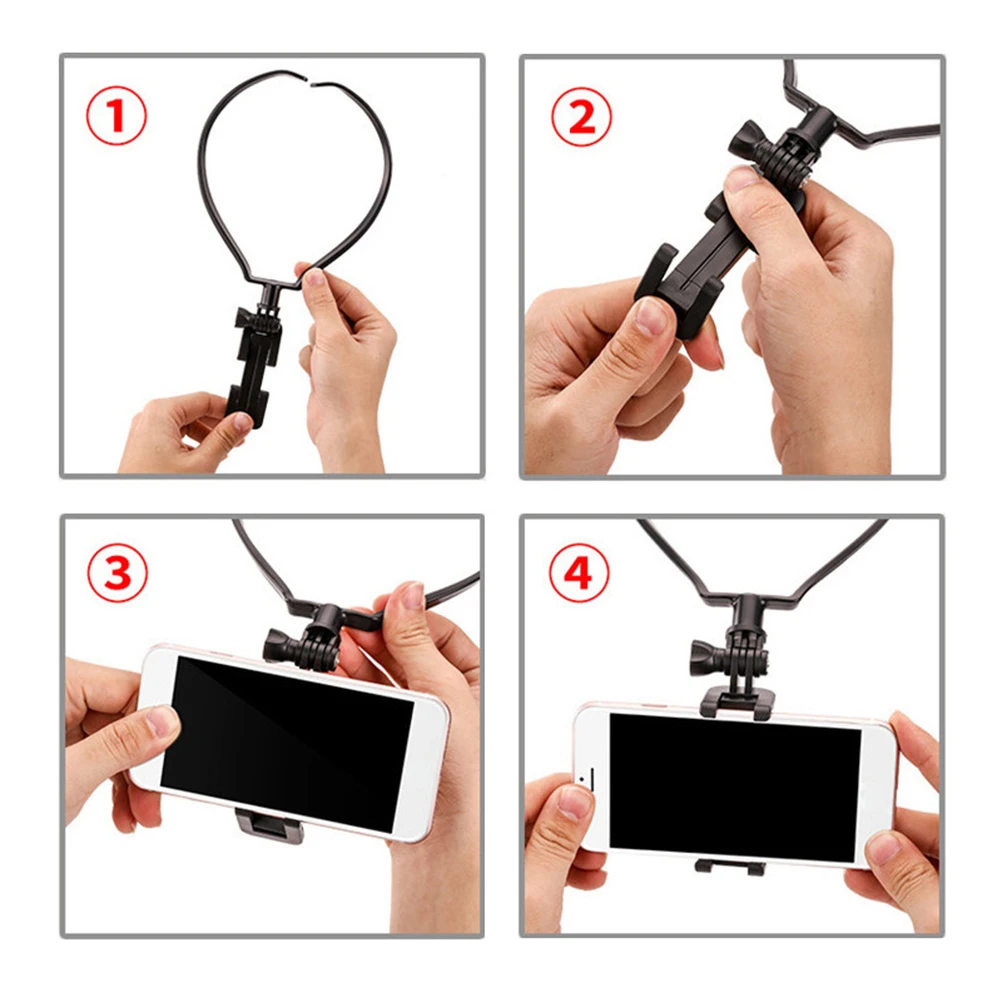 1

2

3

4