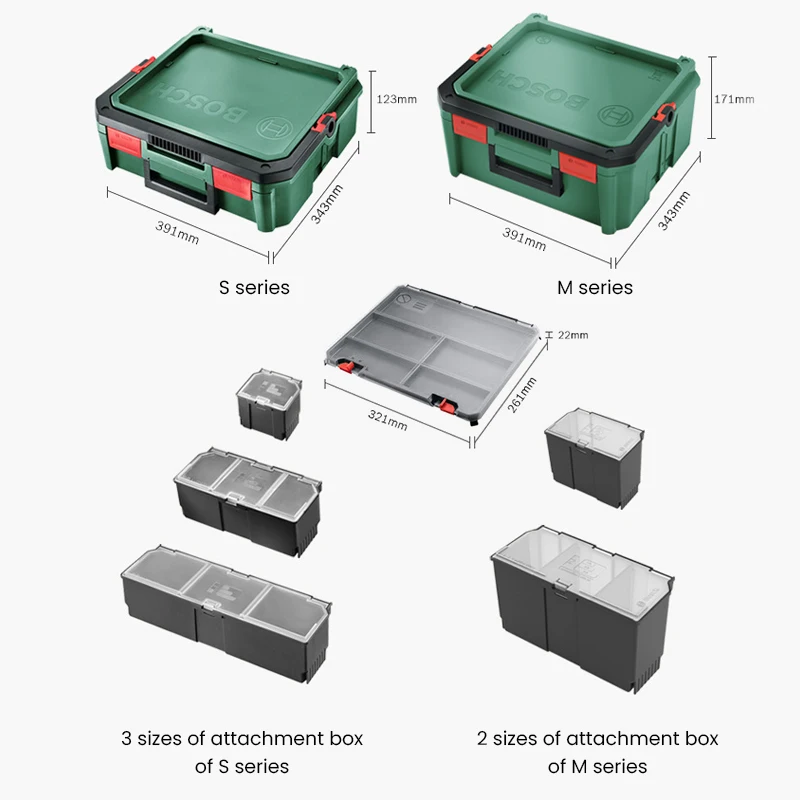 BOSCH

123mm

391mm

343mm

S series

BOSCH

171mm

391mm

343mm

M series

22mm

321mm

261mm

3 sizes of attachment box of S series

2 sizes of attachment box of M series