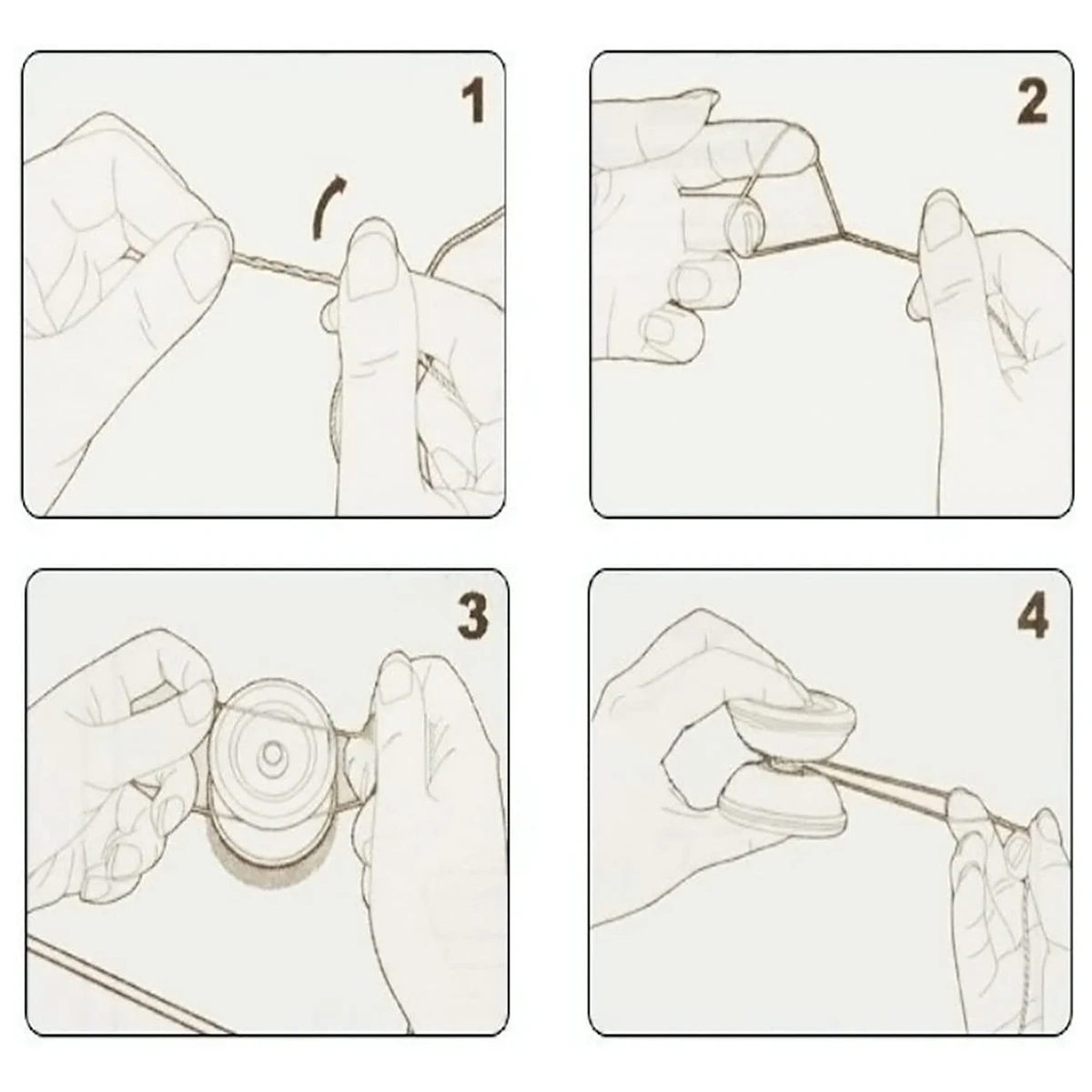 1

2

3

4